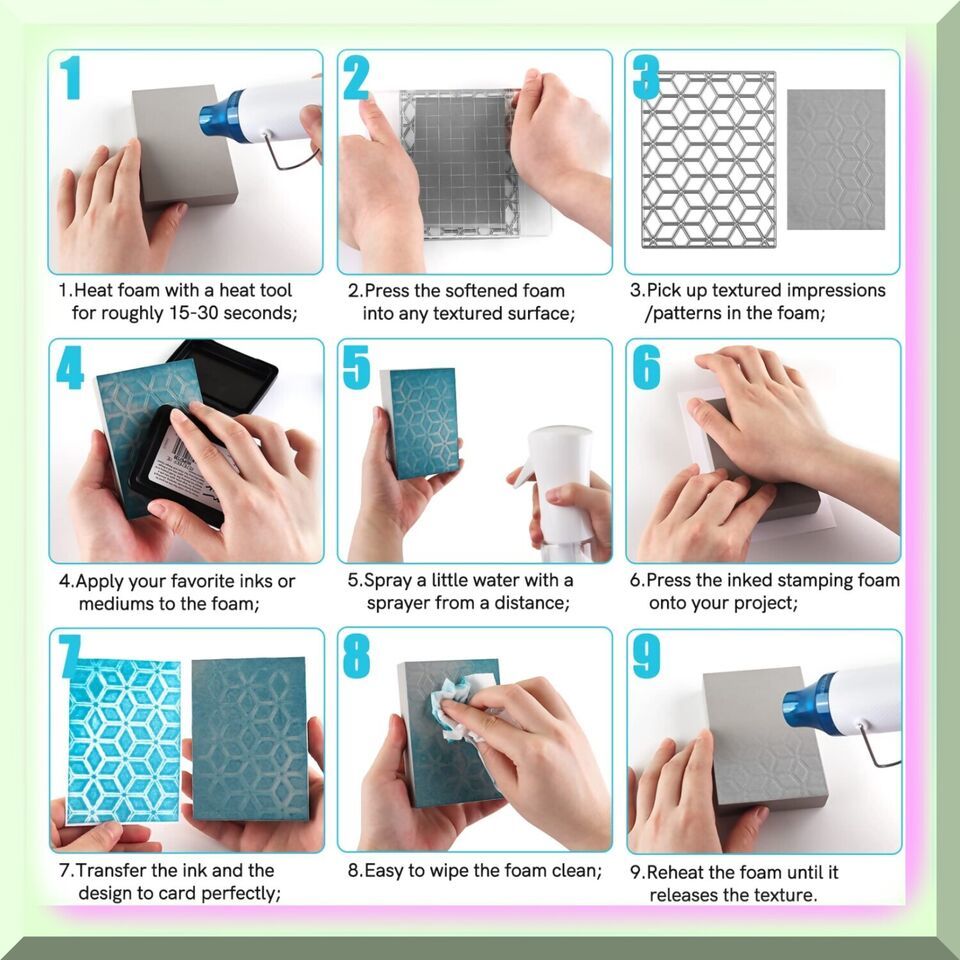 1

1.Heat foam with a heat tool for roughly 15-30 seconds;

2

2.Press the softened foam into any textured surface;

3

3.Pick up textured impressions /patterns in the foam;

4

4.Apply your favorite inks or mediums to the foam;

5

5.Spray a little water with a sprayer from a distance;

6

6.Press the inked stamping foam onto your project;

7

7.Transfer the ink and the design to card perfectly;

8

8.Easy to wipe the foam clean;

9

9.Reheat the foam until it releases the texture.