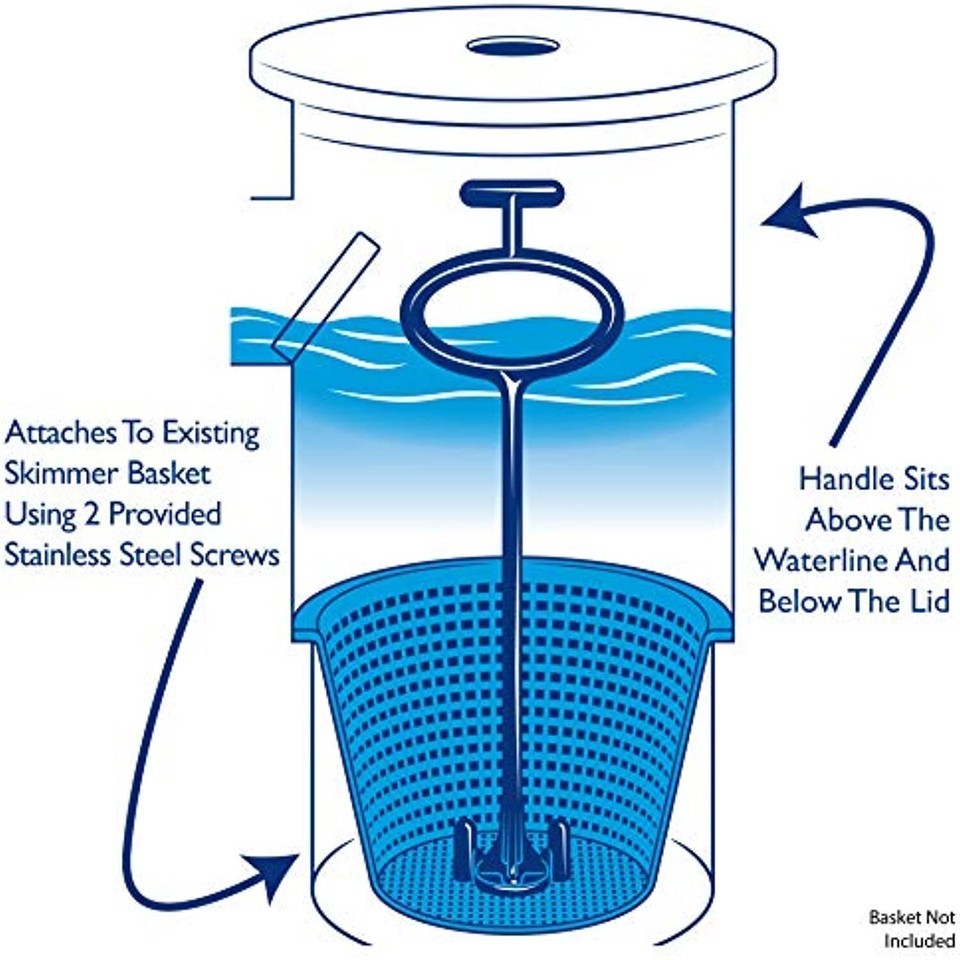 Attaches To Existing Skimmer Basket Using 2 Provided Stainless Steel Screws

Handle Sits Above The Waterline And Below The Lid

Basket Not Included