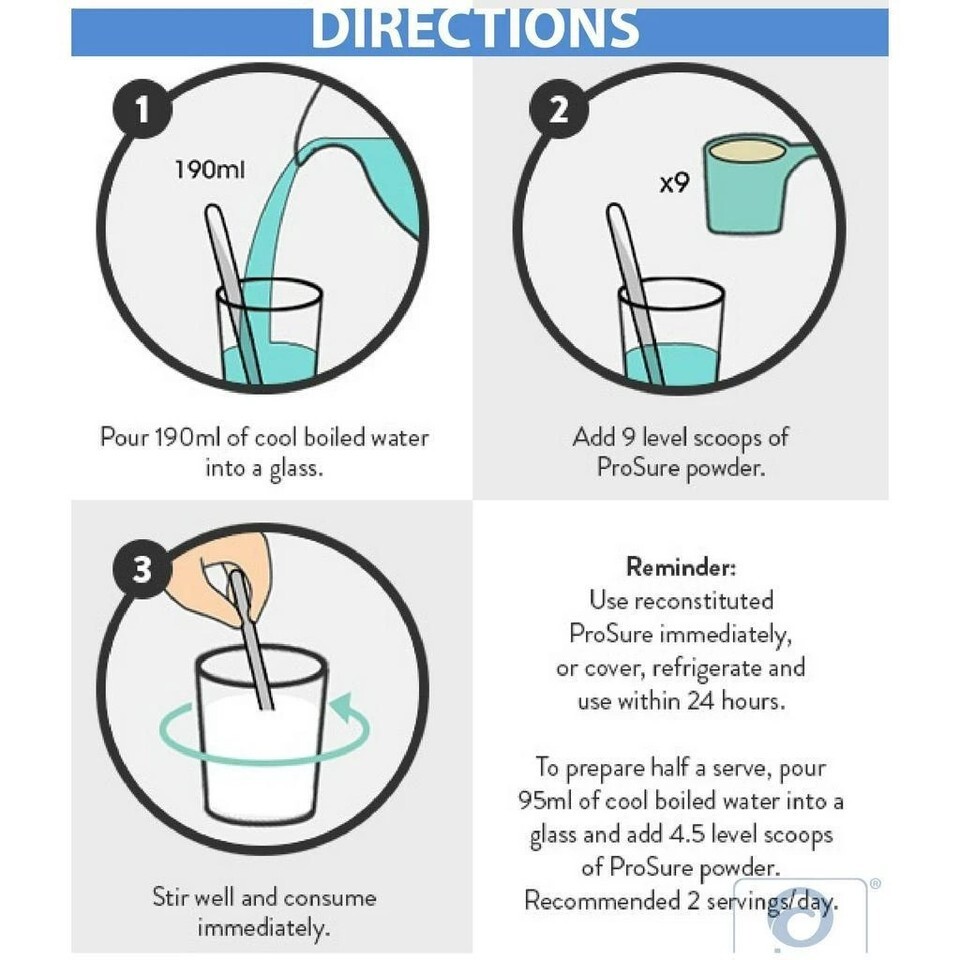 DIRECTIONS

1

190ml

Pour 190ml of cool boiled water into a glass.

2

x9

Add 9 level scoops of ProSure powder.

3

Stir well and consume immediately.

Reminder:
Use reconstituted ProSure immediately, or cover, refrigerate and use within 24 hours.

To prepare half a serve, pour 95ml of cool boiled water into a glass and add 4.5 level scoops of ProSure powder. Recommended 2 servings/day.

®