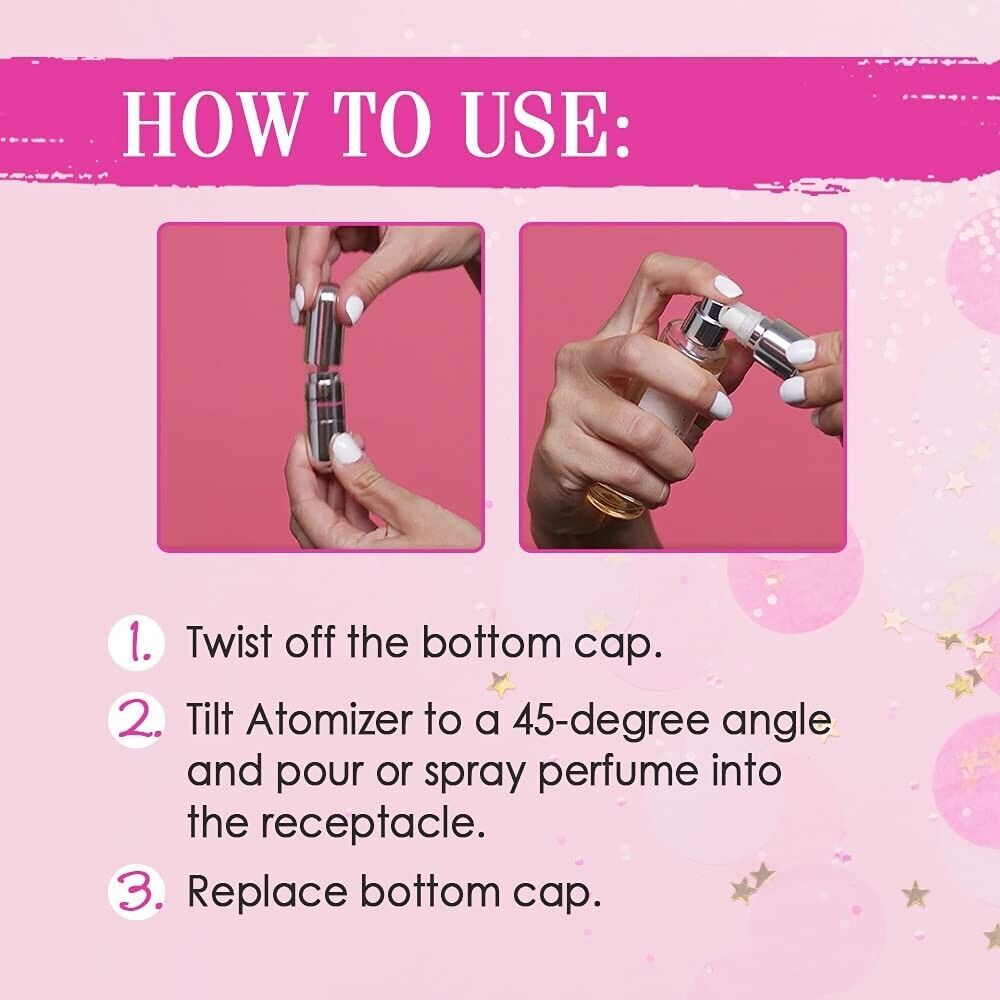 HOW TO USE:

1. Twist off the bottom cap.

2. Tilt Atomizer to a 45-degree angle and pour or spray perfume into the receptacle.

3. Replace bottom cap.