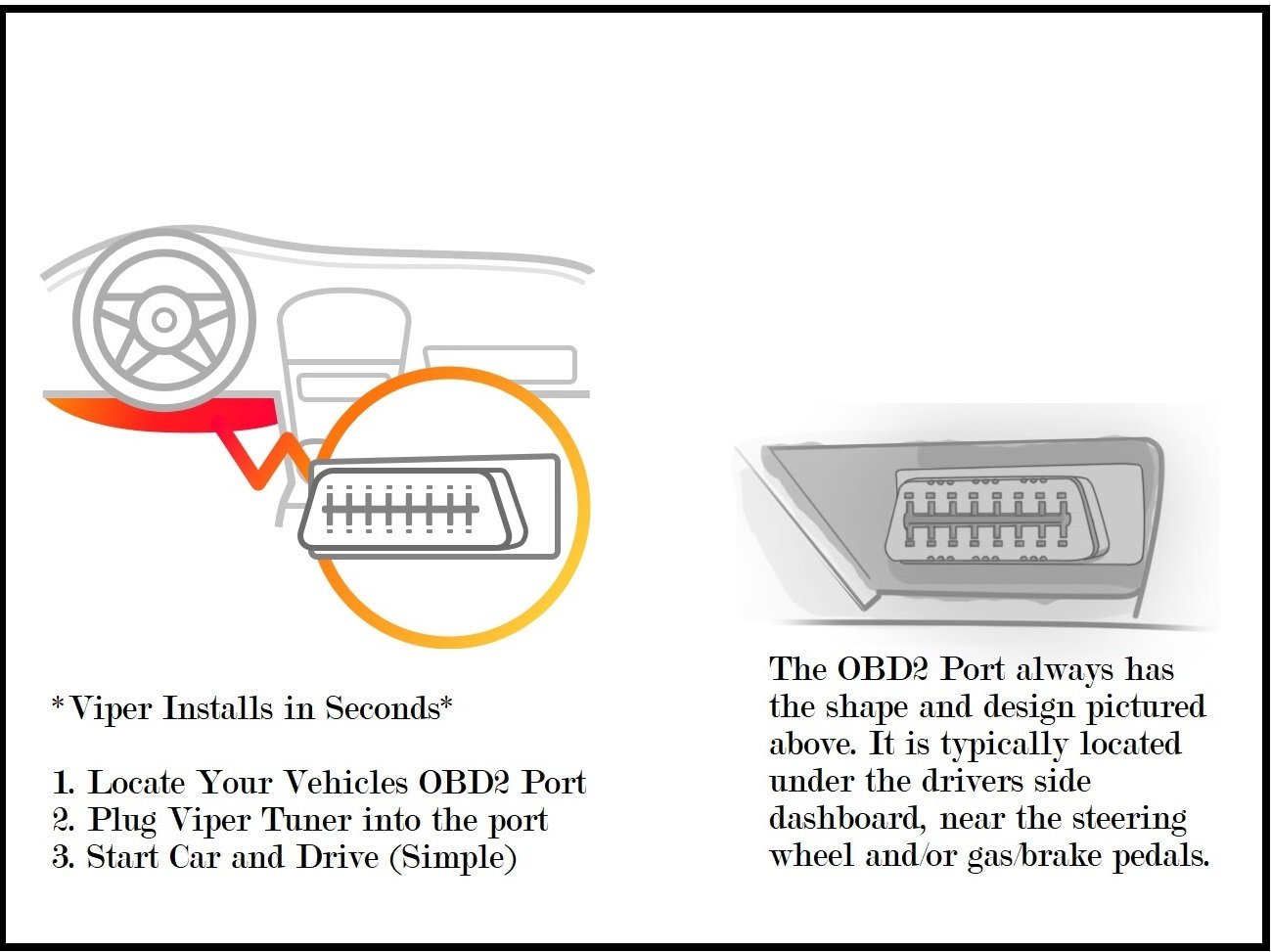 *Viper Installs in Seconds*

1. Locate Your Vehicles OBD2 Port
2. Plug Viper Tuner into the port
3. Start Car and Drive (Simple)

The OBD2 Port always has the shape and design pictured above. It is typically located under the drivers side dashboard, near the steering wheel and/or gas/brake pedals.