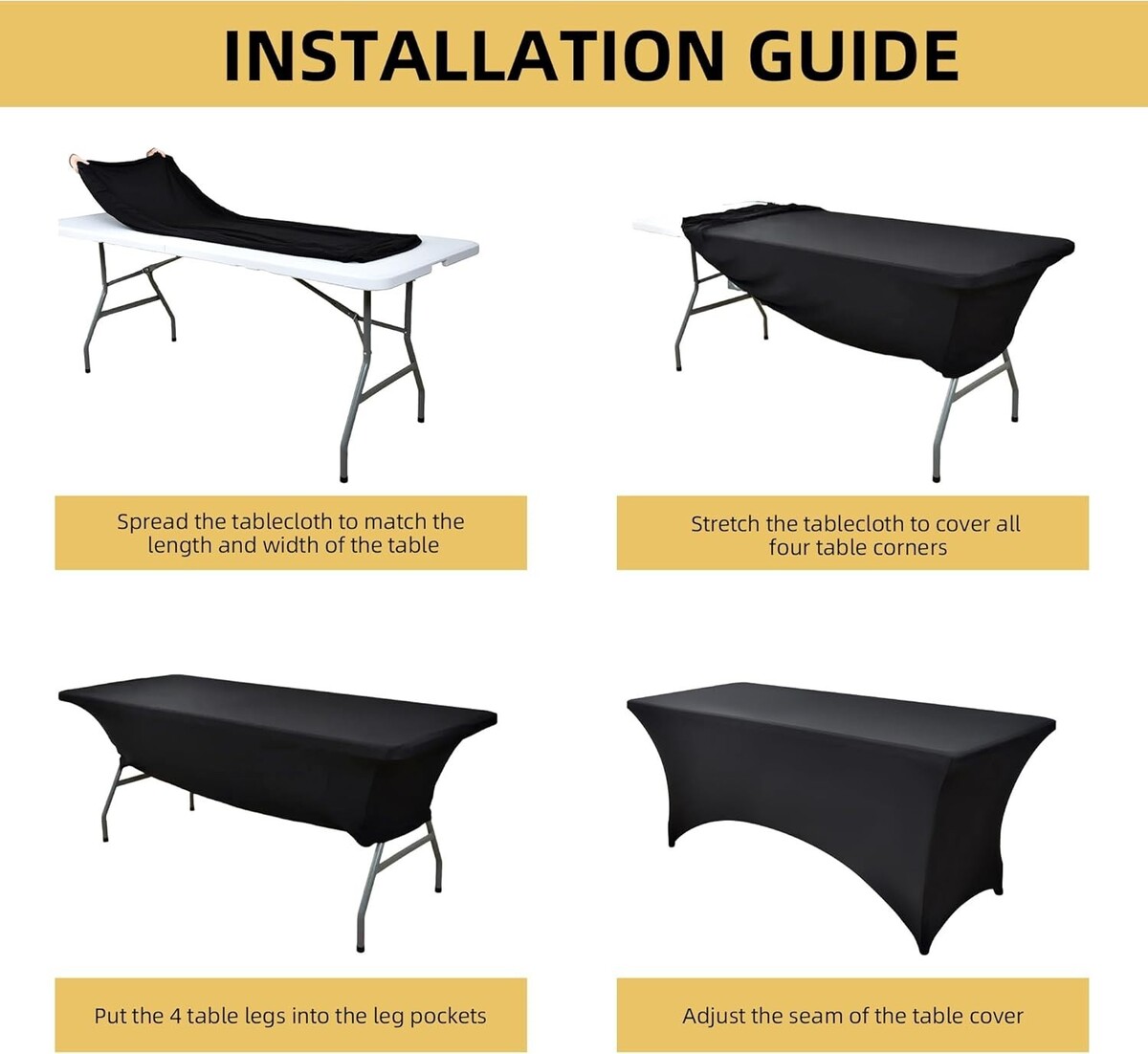 INSTALLATION GUIDE

Spread the tablecloth to match the length and width of the table

Stretch the tablecloth to cover all four table corners

Put the 4 table legs into the leg pockets

Adjust the seam of the table cover