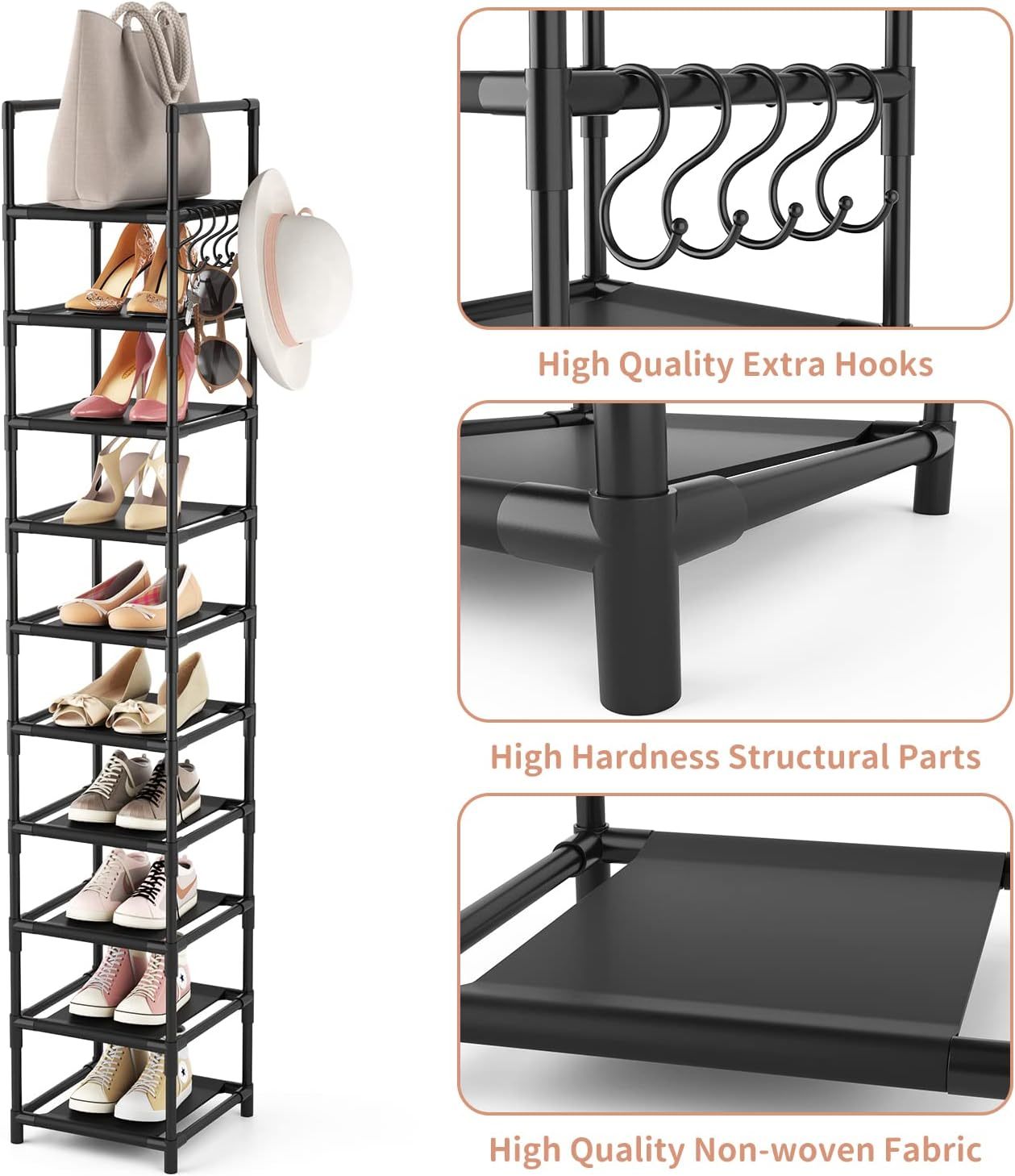 High Quality Extra Hooks

High Hardness Structural Parts

High Quality Non-woven Fabric