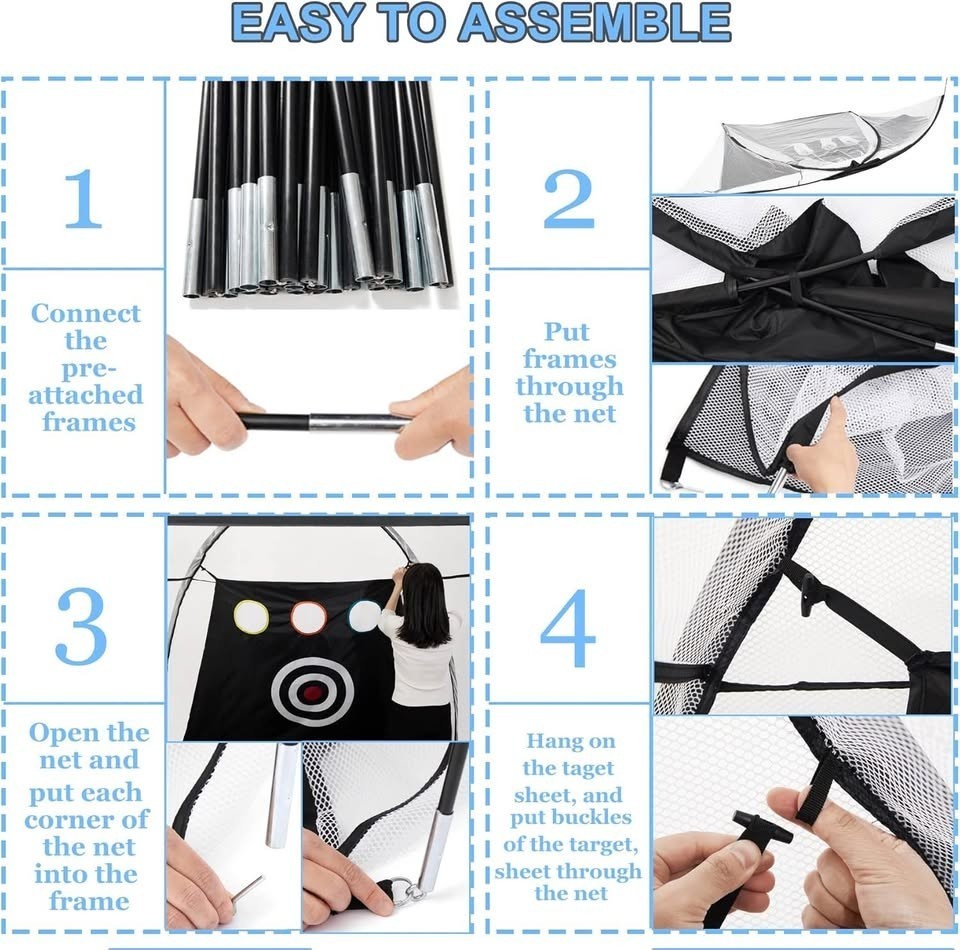 EASY TO ASSEMBLE

1

Connect the pre-attached frames

2

Put frames through the net

3

Open the net and put each corner of the net into the frame

4

Hang on the taget sheet, and put buckles of the target, sheet through the net