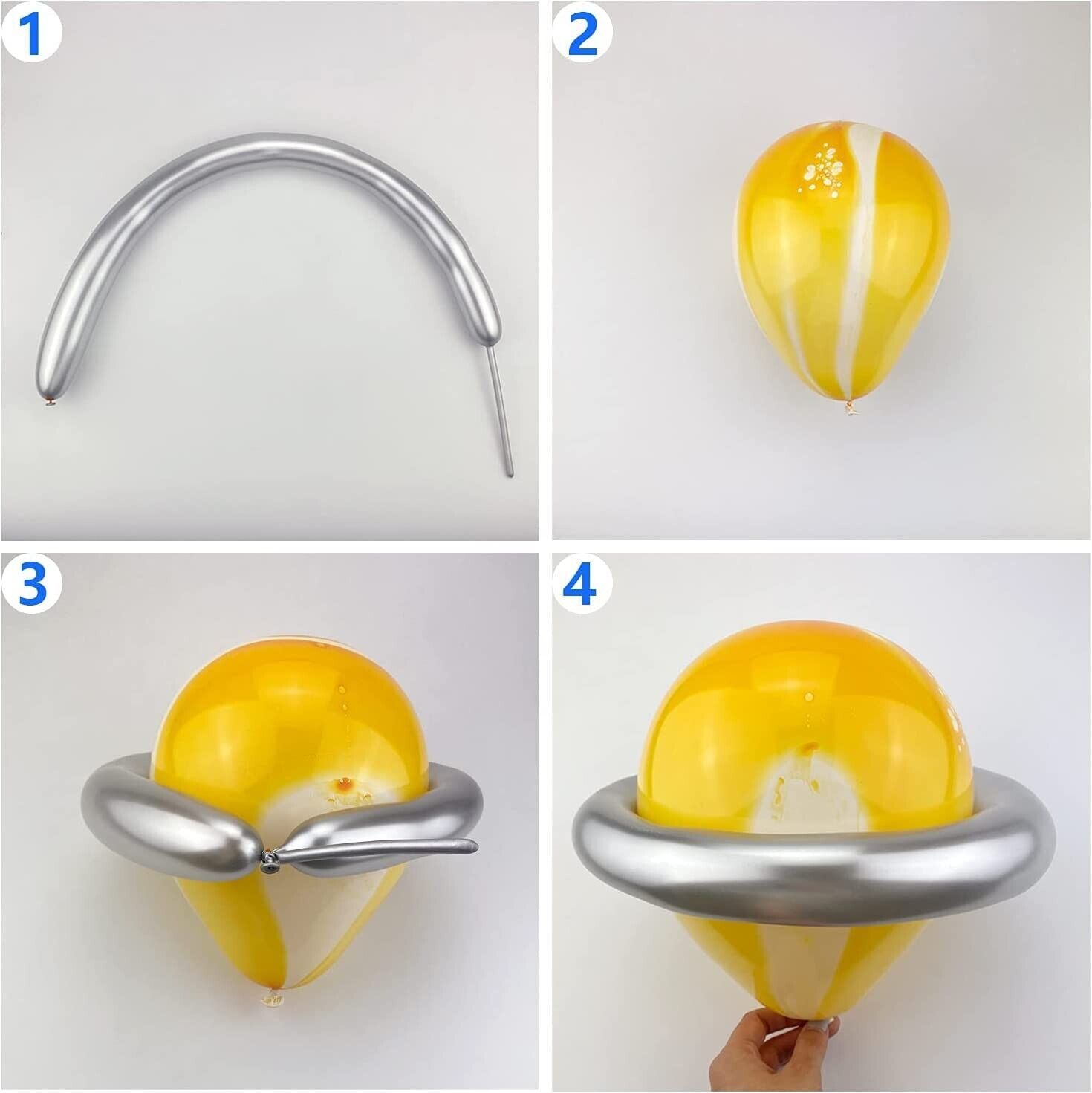 1

2

3

4