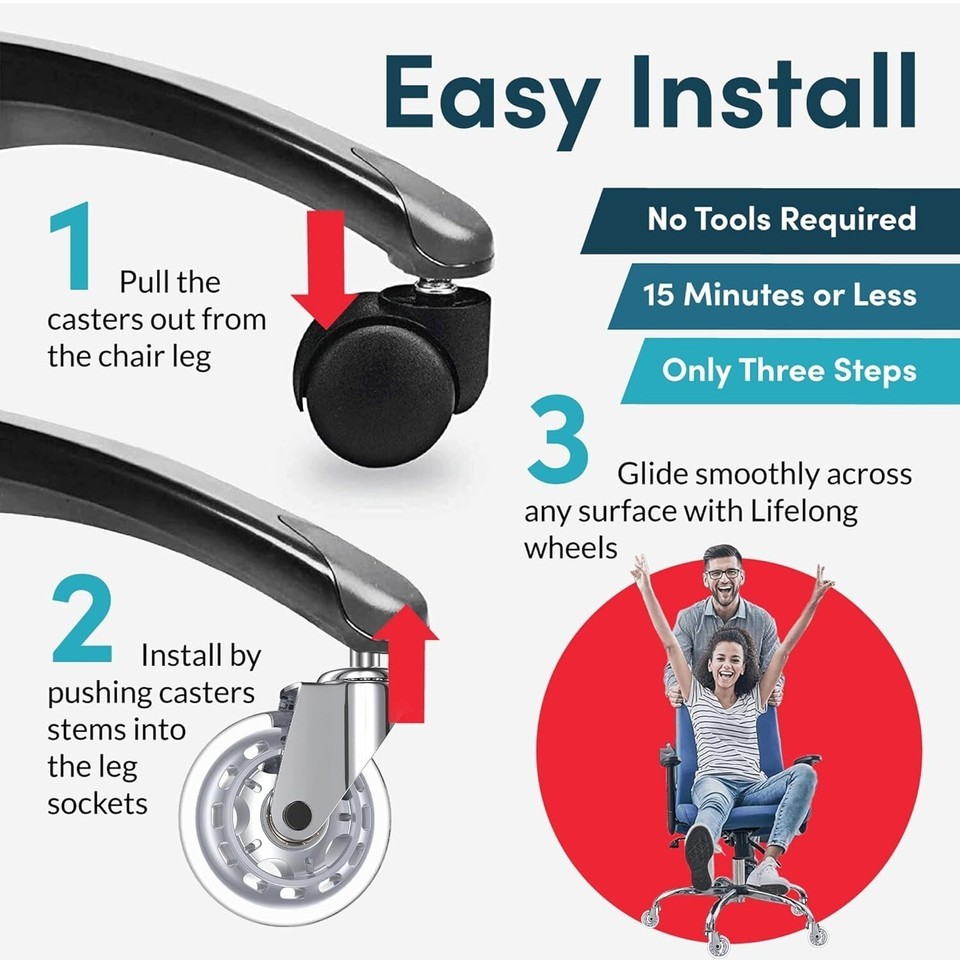 Easy Install

No Tools Required

15 Minutes or Less

Only Three Steps

1 Pull the casters out from the chair leg

2 Install by pushing casters stems into the leg sockets

3 Glide smoothly across any surface with Lifelong wheels