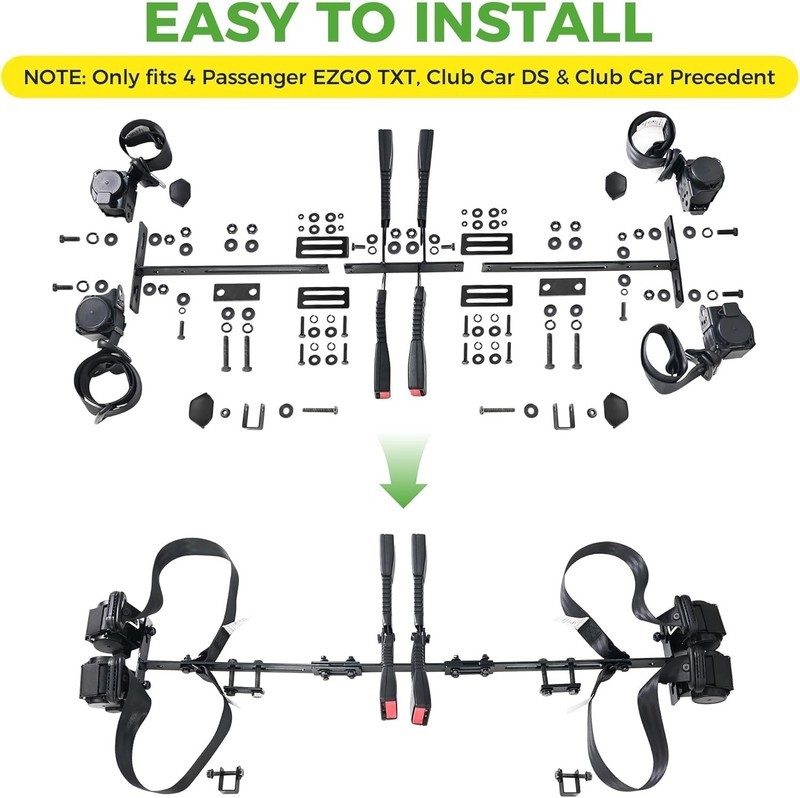 EASY TO INSTALL

NOTE: Only fits 4 Passenger EZGO TXT, Club Car DS & Club Car Precedent