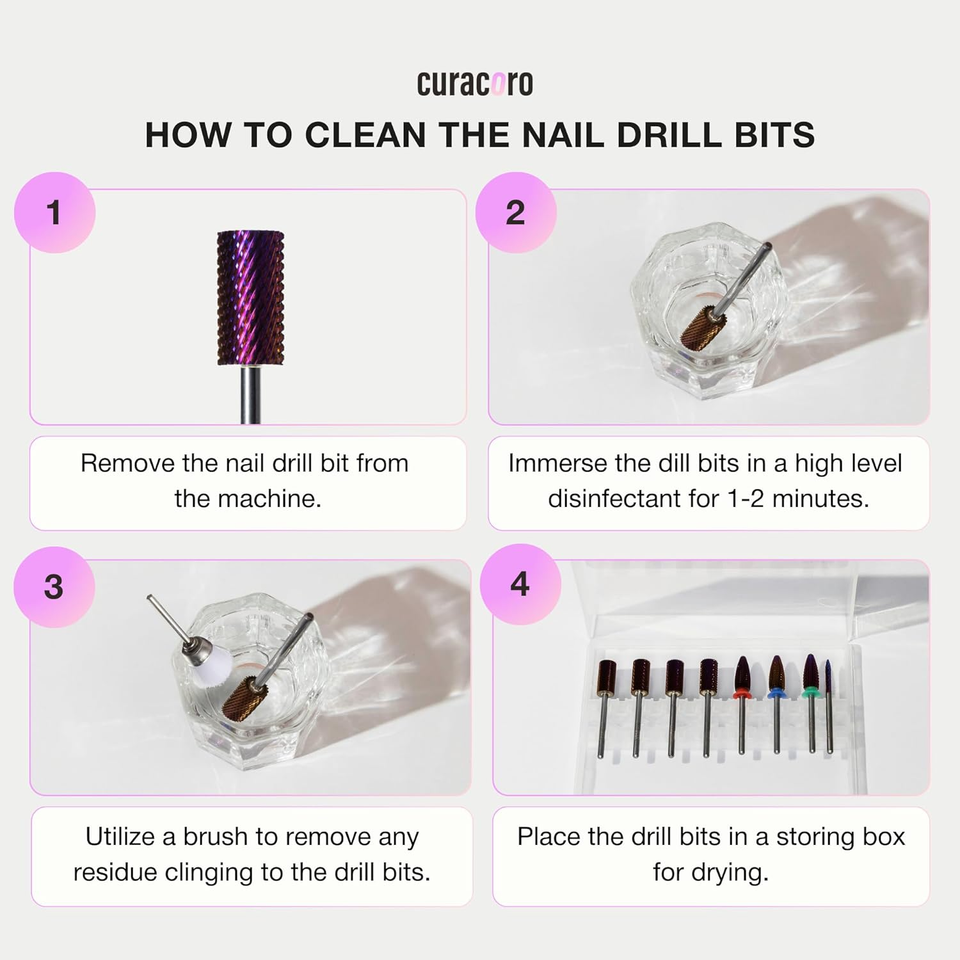 curacoro

HOW TO CLEAN THE NAIL DRILL BITS

1

Remove the nail drill bit from the machine.

2

Immerse the dill bits in a high level disinfectant for 1-2 minutes.

3

Utilize a brush to remove any residue clinging to the drill bits.

4

Place the drill bits in a storing box for drying.