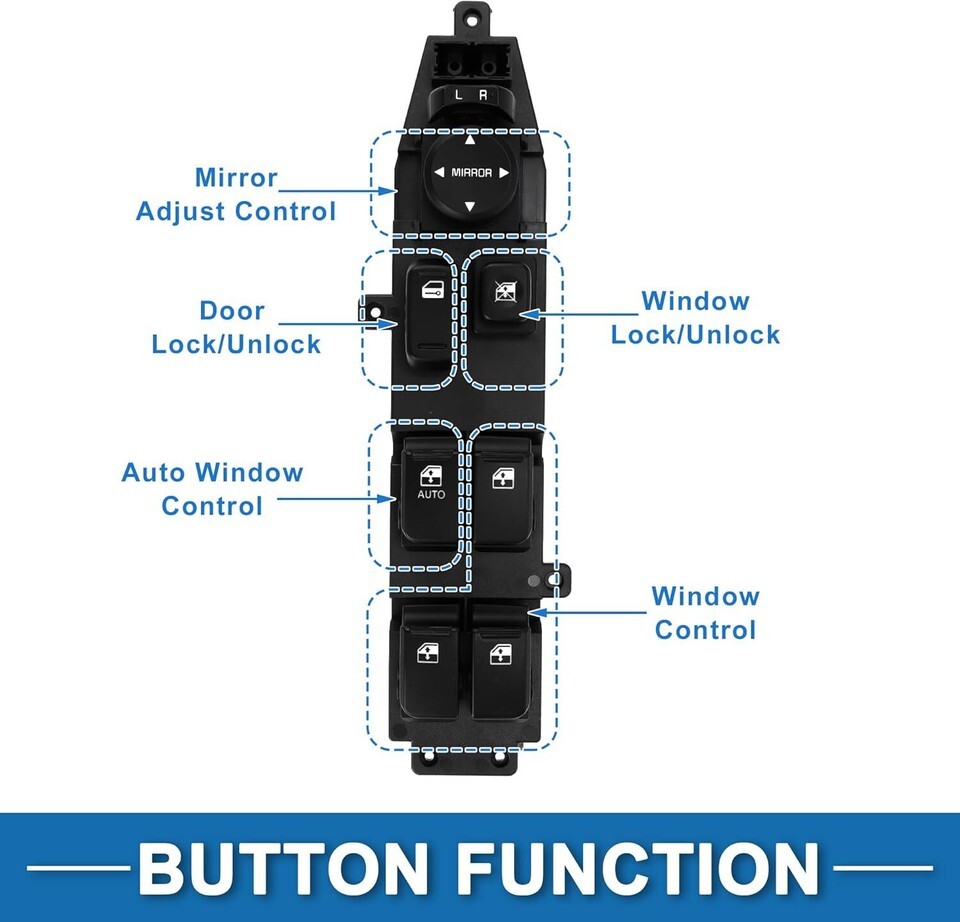 L R

MIRROR

Mirror Adjust Control

Door Lock/Unlock

Window Lock/Unlock

Auto Window Control

AUTO

Window Control

BUTTON FUNCTION