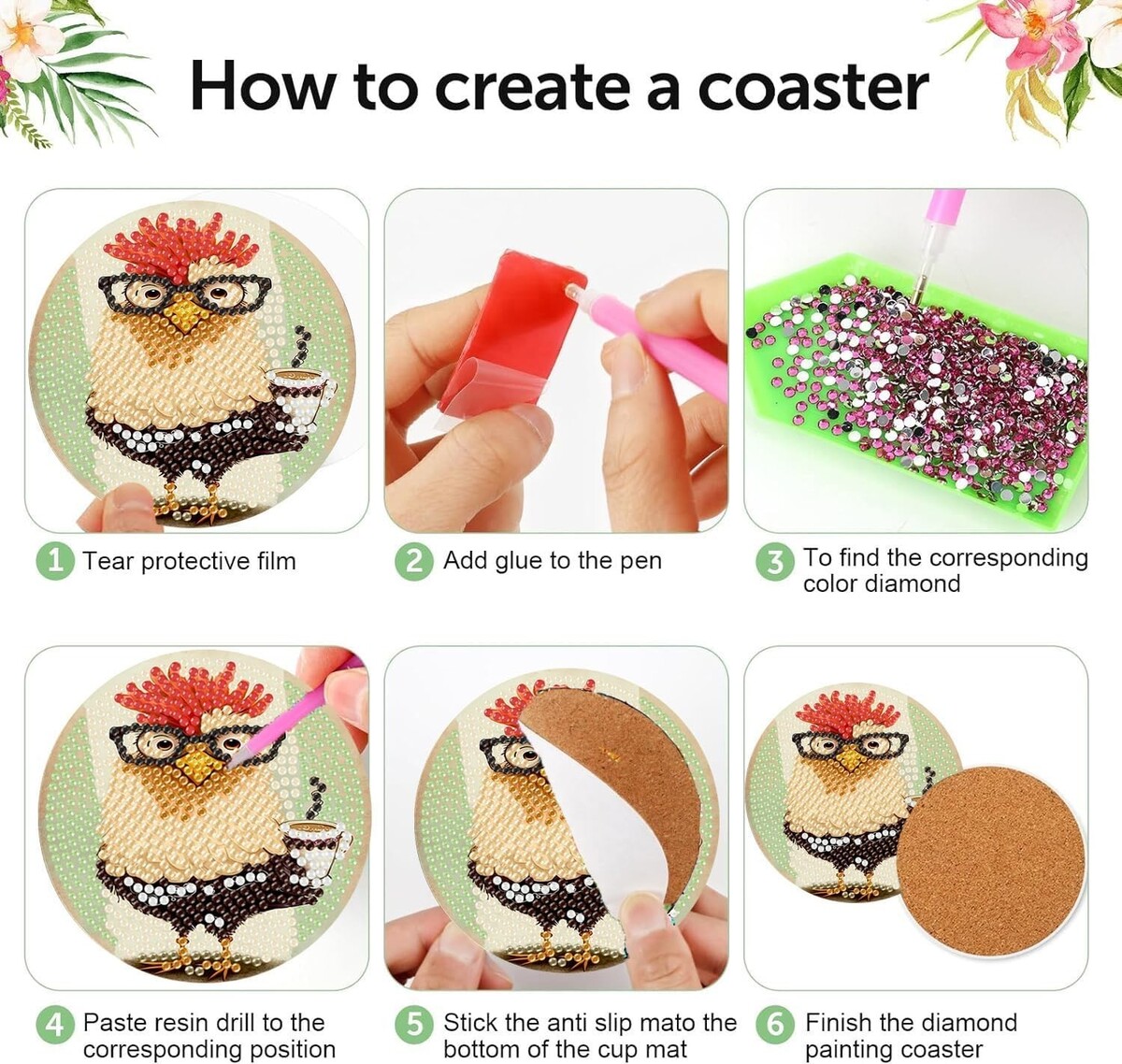 How to create a coaster

1 Tear protective film

2 Add glue to the pen

3 To find the corresponding color diamond

4 Paste resin drill to the corresponding position

5 Stick the anti slip mato the bottom of the cup mat

6 Finish the diamond painting coaster