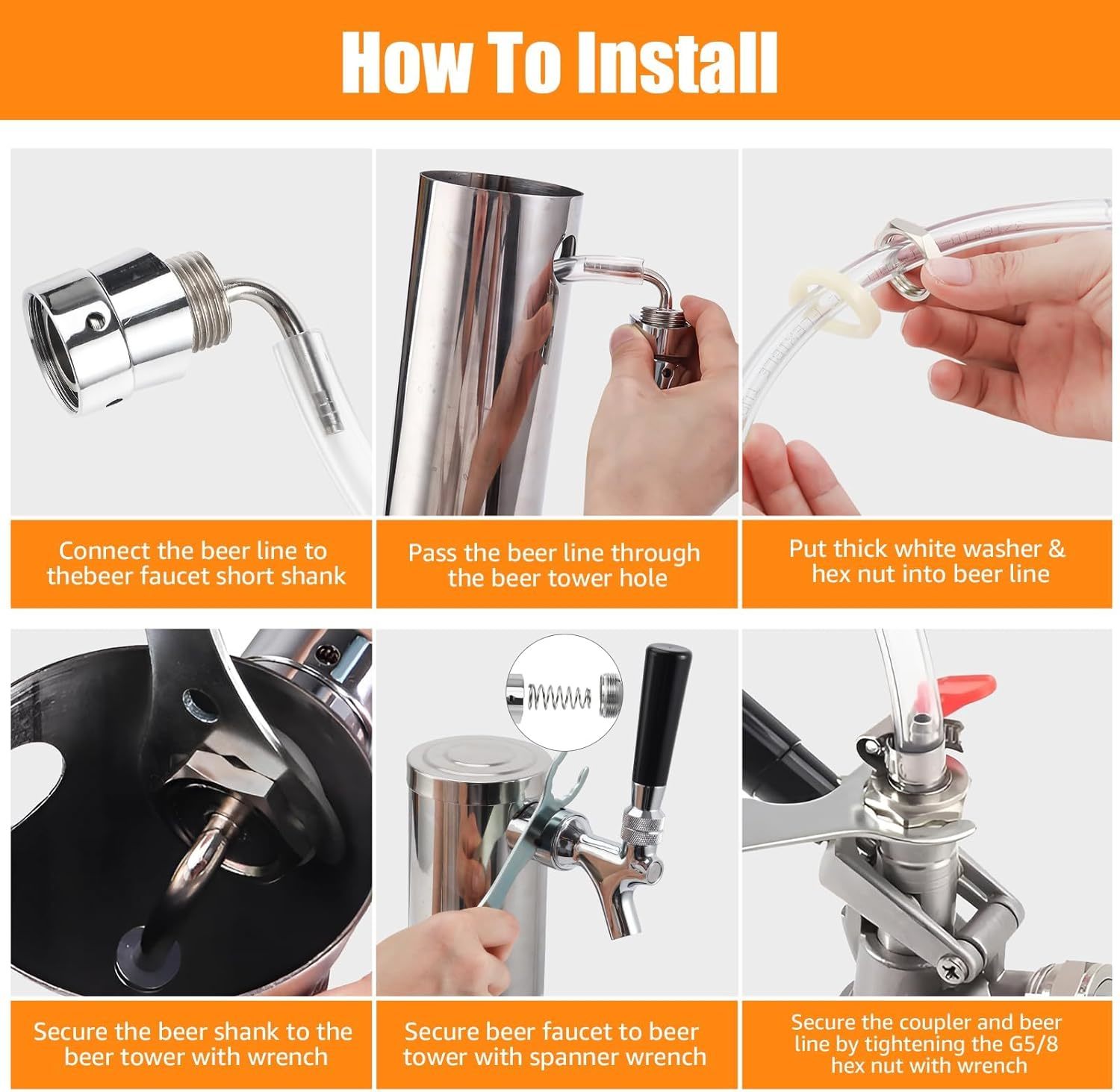 How To Install

Connect the beer line to thebeer faucet short shank

Pass the beer line through the beer tower hole

Put thick white washer & hex nut into beer line

Secure the beer shank to the beer tower with wrench

Secure beer faucet to beer tower with spanner wrench

Secure the coupler and beer line by tightening the G5/8 hex nut with wrench