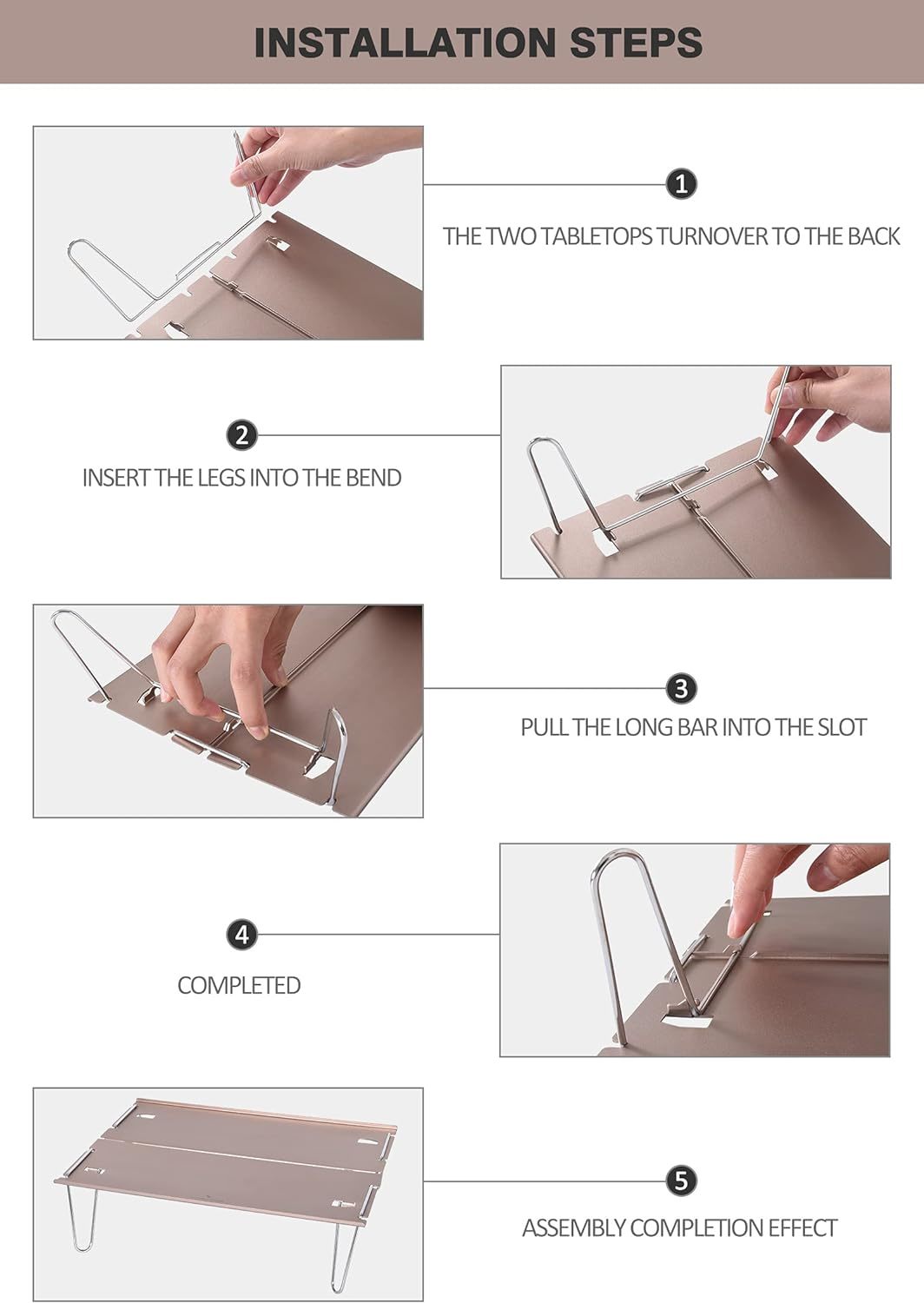 INSTALLATION STEPS

1

THE TWO TABLETOPS TURNOVER TO THE BACK

2

INSERT THE LEGS INTO THE BEND

3

PULL THE LONG BAR INTO THE SLOT

4

COMPLETED

5

ASSEMBLY COMPLETION EFFECT