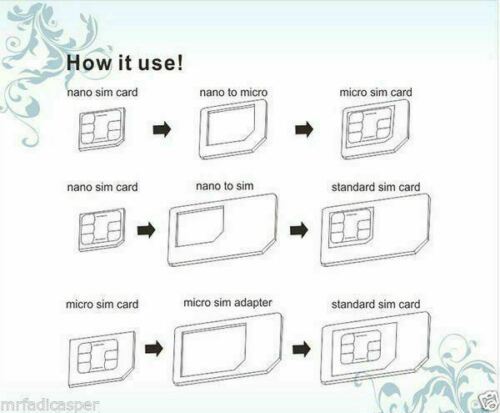 How it use!

nano sim card

nano to micro

micro sim card

nano sim card

nano to sim

standard sim card

micro sim card

micro sim adapter

standard sim card

mrfadicasper