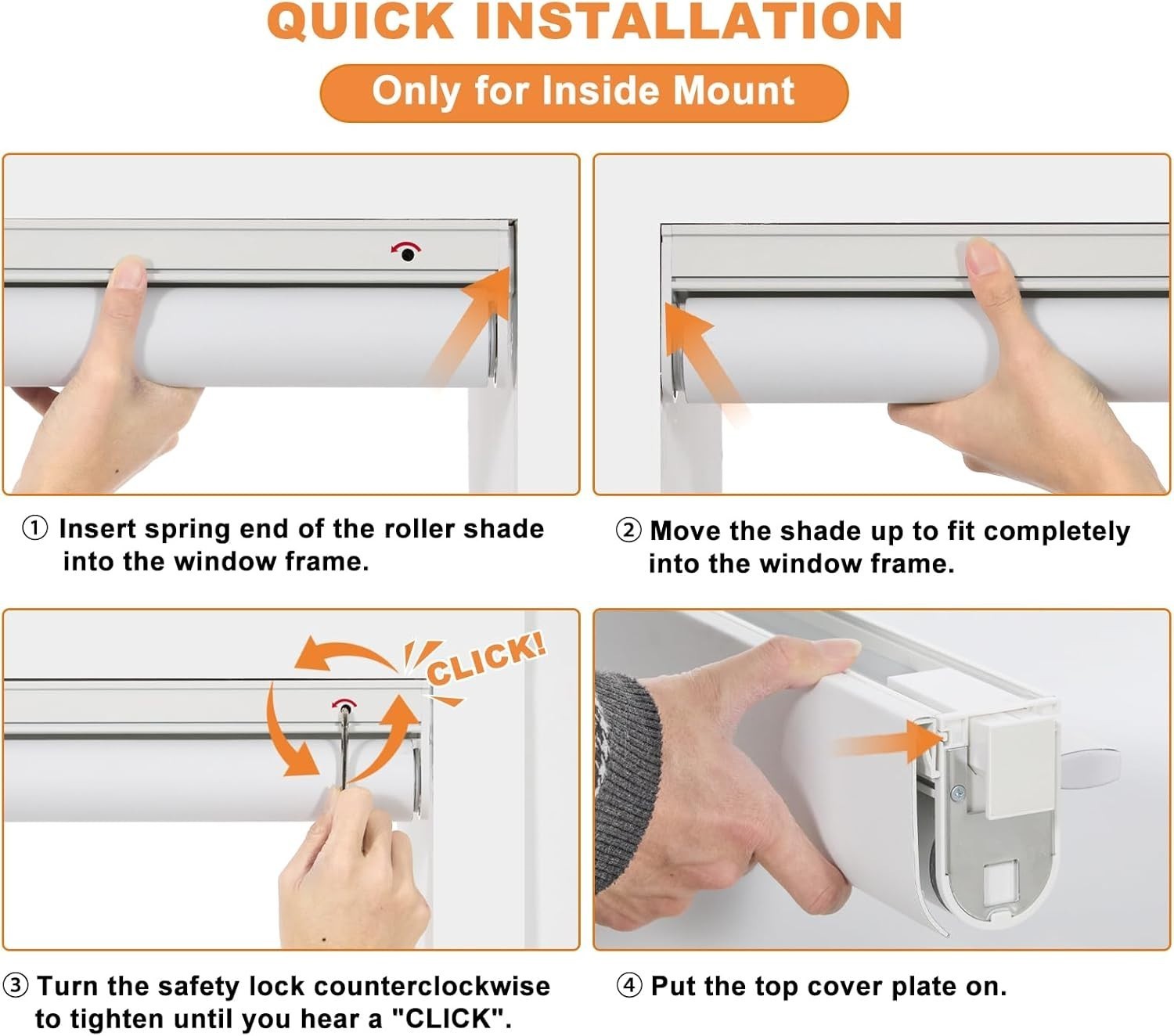 QUICK INSTALLATION

Only for Inside Mount

① Insert spring end of the roller shade into the window frame.

② Move the shade up to fit completely into the window frame.

CLICK!

③ Turn the safety lock counterclockwise to tighten until you hear a "CLICK".

④ Put the top cover plate on.