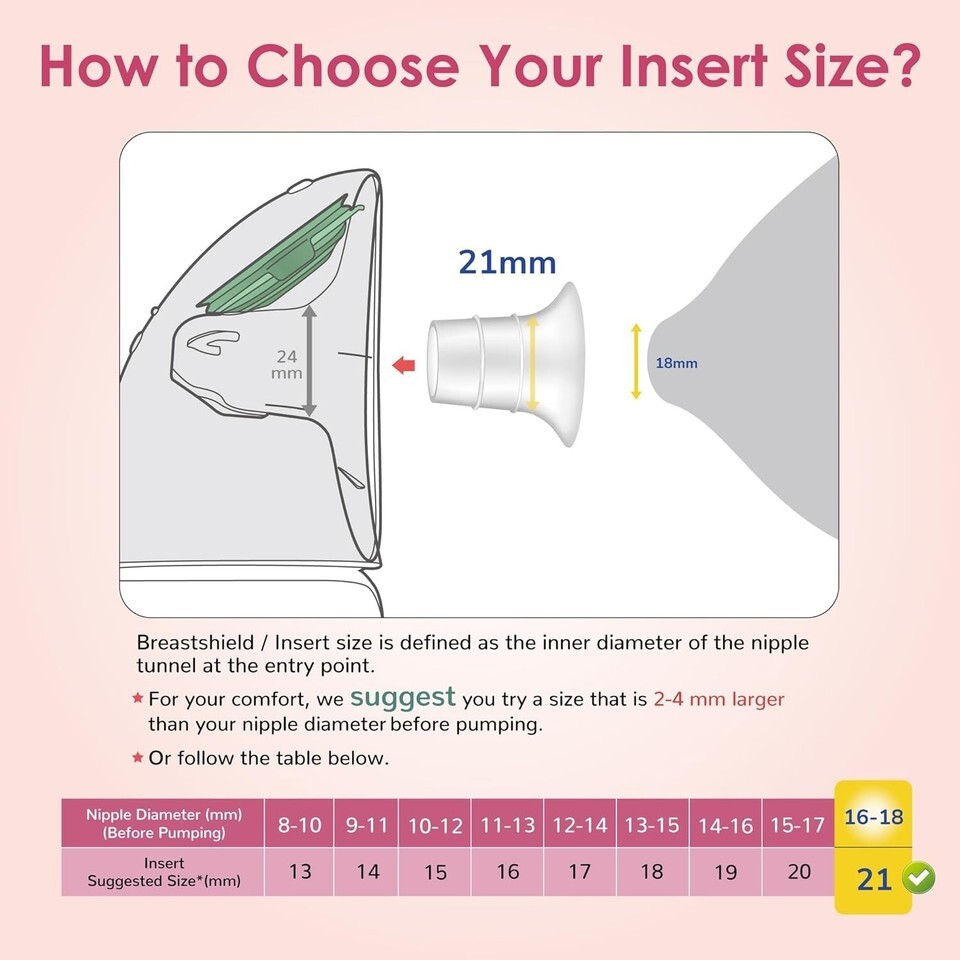 How to Choose Your Insert Size?

21mm

24 mm

18mm

Breastshield / Insert size is defined as the inner diameter of the nipple tunnel at the entry point.

★ For your comfort, we suggest you try a size that is 2-4 mm larger than your nipple diameter before pumping.

★ Or follow the table below.

| Nipple Diameter (mm) (Before Pumping) | 8-10 | 9-11 | 10-12 | 11-13 | 12-14 | 13-15 | 14-16 | 15-17 | 16-18 |
|---|---|---|---|---|---|---|---|---|---|
| Insert Suggested Size*(mm) | 13 | 14 | 15 | 16 | 17 | 18 | 19 | 20 | 21 |