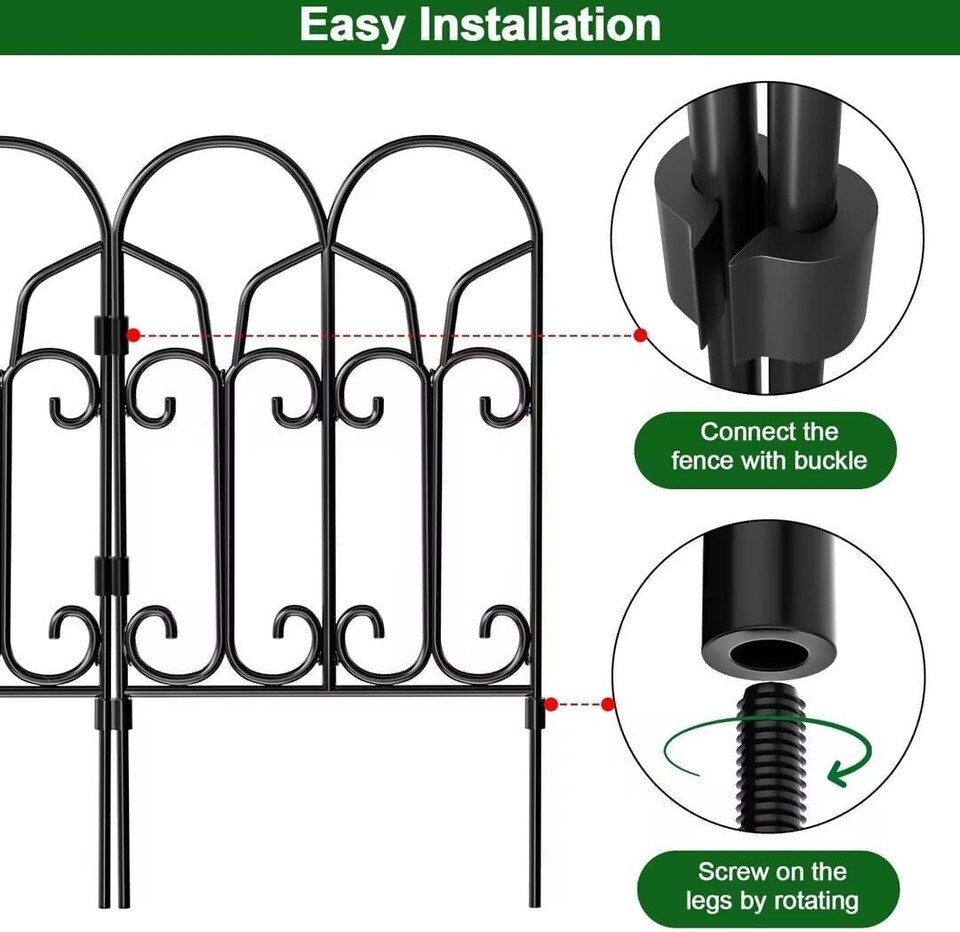 Easy Installation

Connect the fence with buckle

Screw on the legs by rotating