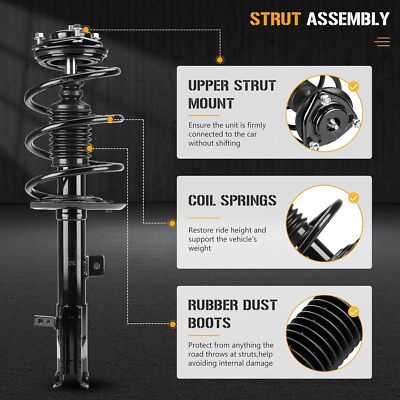 STRUT ASSEMBLY

UPPER STRUT MOUNT

Ensure the unit is firmly connected to the car without shifting

COIL SPRINGS

Restore ride height and support the vehicle's weight

RUBBER DUST BOOTS

Protect from anything the road throws at struts,help avoiding internal damage