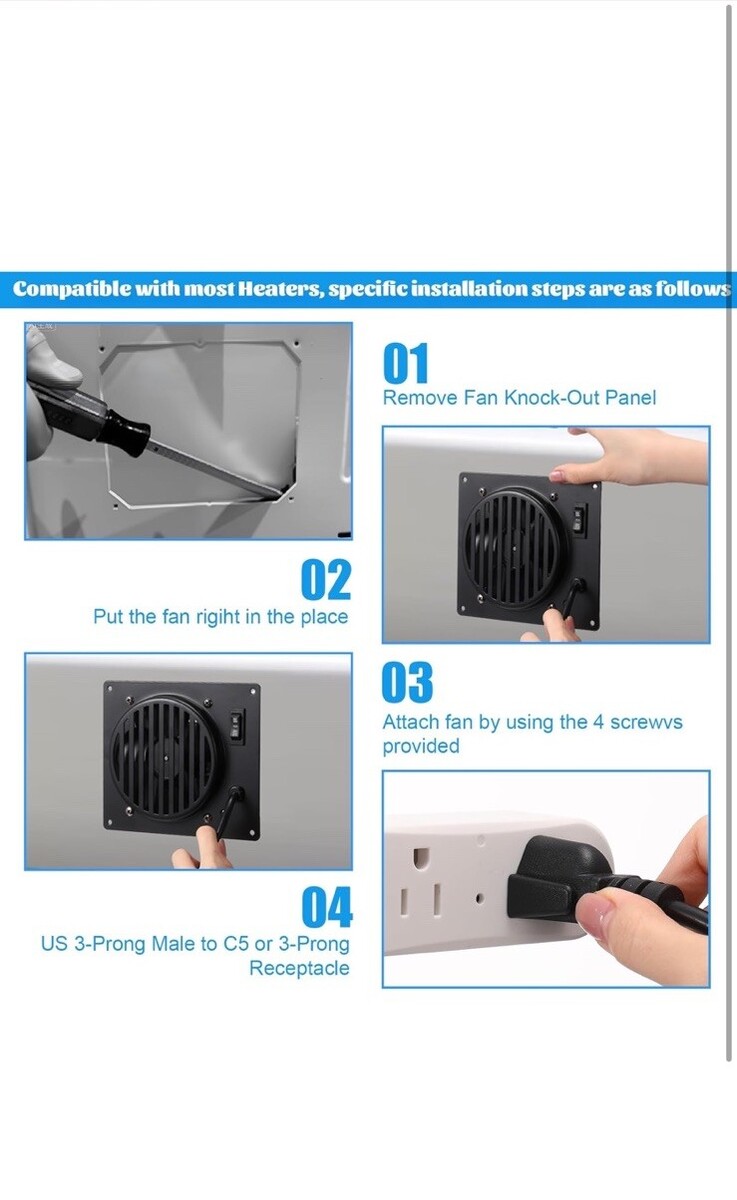 Compatible with most Heaters, specific installation steps are as follows

01
Remove Fan Knock-Out Panel

02
Put the fan right in the place

03
Attach fan by using the 4 screwvs provided

04
US 3-Prong Male to C5 or 3-Prong Receptacle