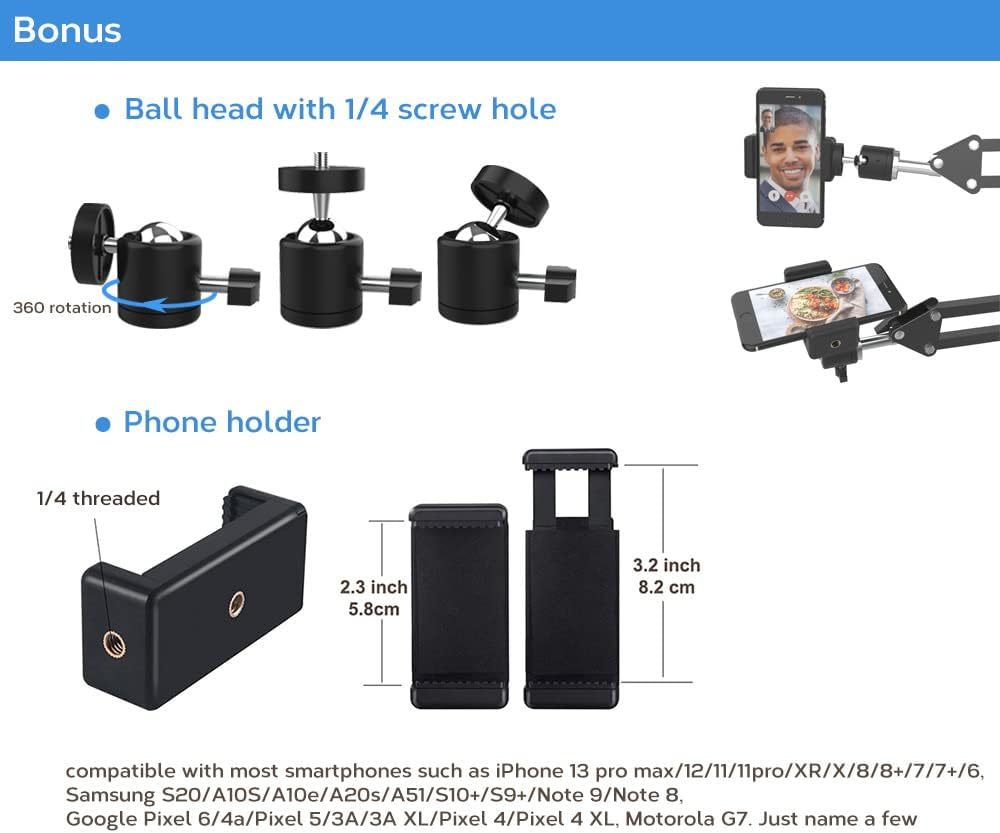 Bonus

• Ball head with 1/4 screw hole

360 rotation

• Phone holder

1/4 threaded

2.3 inch
5.8cm

3.2 inch
8.2 cm

compatible with most smartphones such as iPhone 13 pro max/12/11/11pro/XR/X/8/8+/7/7+/6, Samsung S20/A10S/A10e/A20s/A51/S10+/S9+/Note 9/Note 8, Google Pixel 6/4a/Pixel 5/3A/3A XL/Pixel 4/Pixel 4 XL, Motorola G7. Just name a few