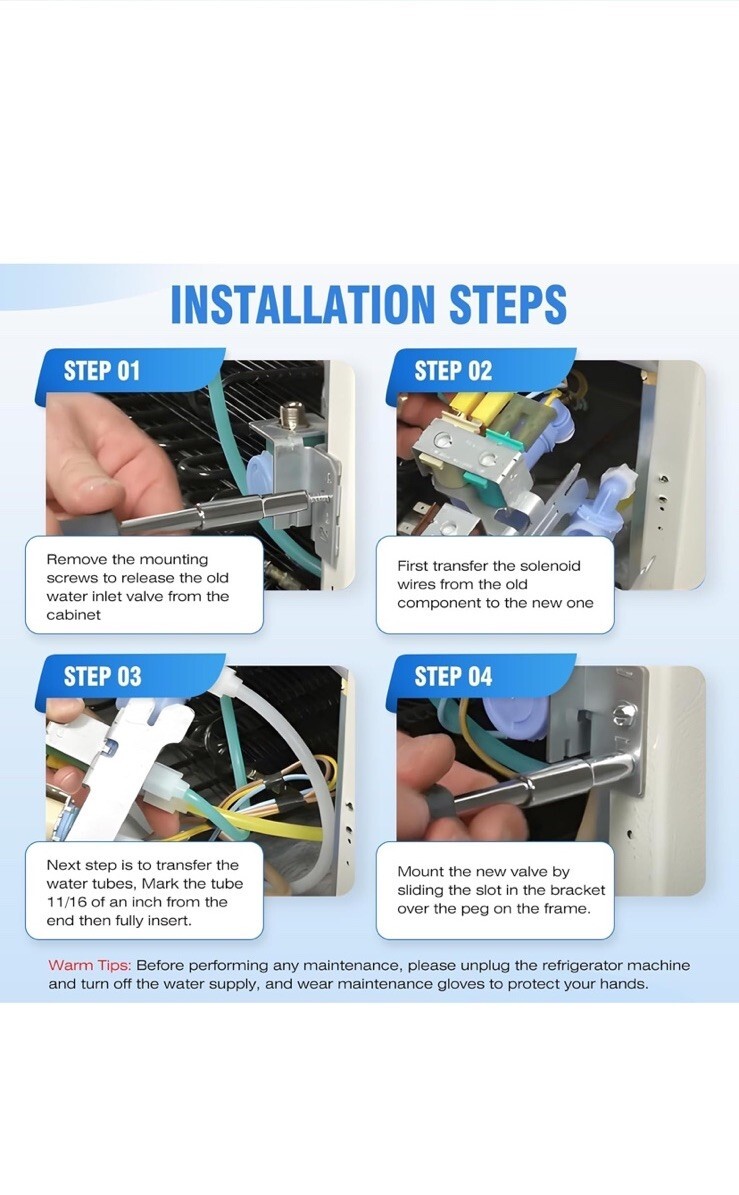 INSTALLATION STEPS

STEP 01

Remove the mounting screws to release the old water inlet valve from the cabinet

STEP 02

First transfer the solenoid wires from the old component to the new one

STEP 03

Next step is to transfer the water tubes, Mark the tube 11/16 of an inch from the end then fully insert.

STEP 04

Mount the new valve by sliding the slot in the bracket over the peg on the frame.

Warm Tips: Before performing any maintenance, please unplug the refrigerator machine and turn off the water supply, and wear maintenance gloves to protect your hands.