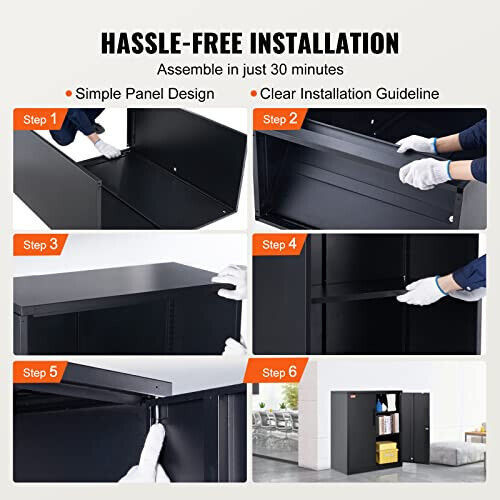 HASSLE-FREE INSTALLATION

Assemble in just 30 minutes

• Simple Panel Design • Clear Installation Guideline

Step 1

Step 2

Step 3

Step 4

Step 5

Step 6