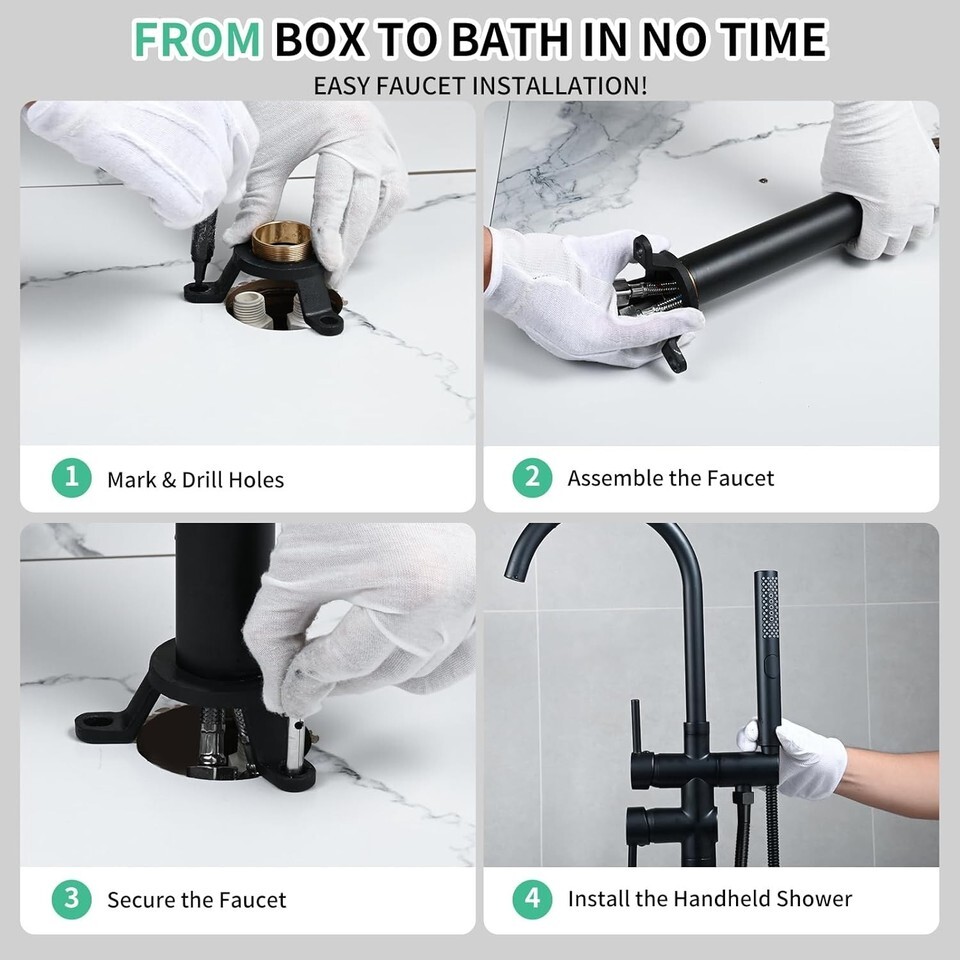 FROM BOX TO BATH IN NO TIME
EASY FAUCET INSTALLATION!

1 Mark & Drill Holes

2 Assemble the Faucet

3 Secure the Faucet

4 Install the Handheld Shower