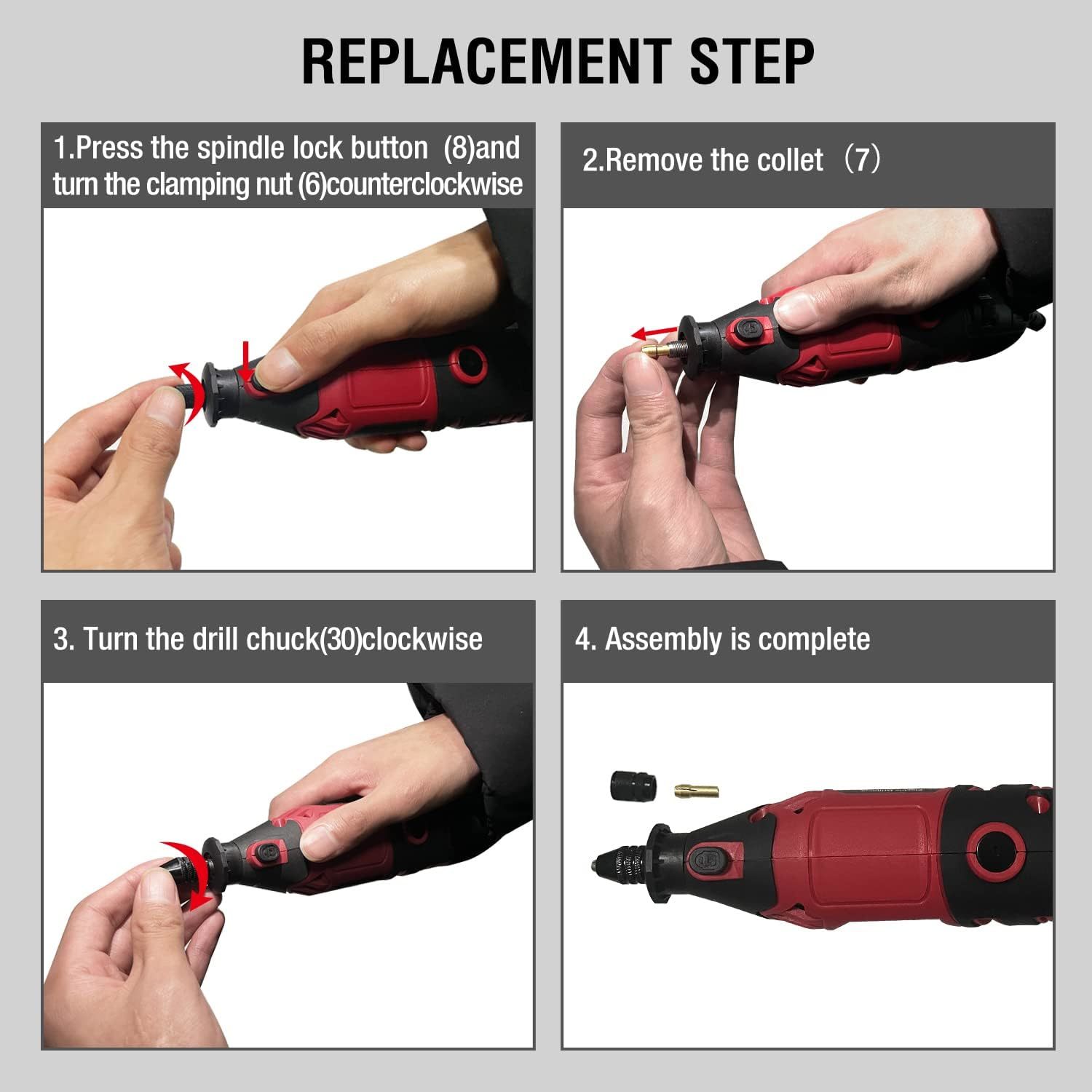 REPLACEMENT STEP

1.Press the spindle lock button (8)and turn the clamping nut (6)counterclockwise

2.Remove the collet （7）

3. Turn the drill chuck(30)clockwise

4. Assembly is complete