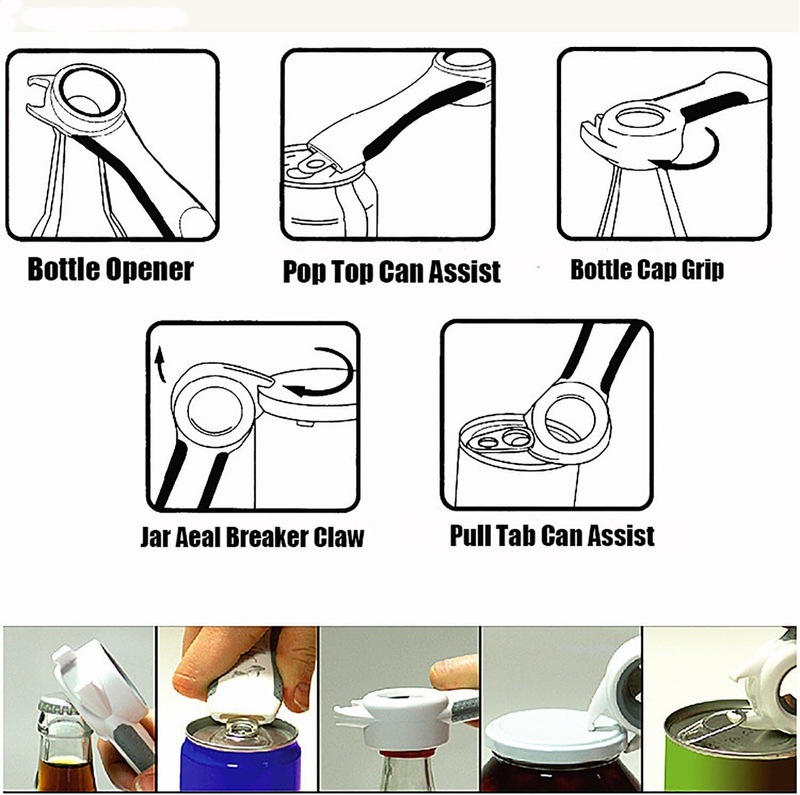 Bottle Opener

Pop Top Can Assist

Bottle Cap Grip

Jar Aeal Breaker Claw

Pull Tab Can Assist