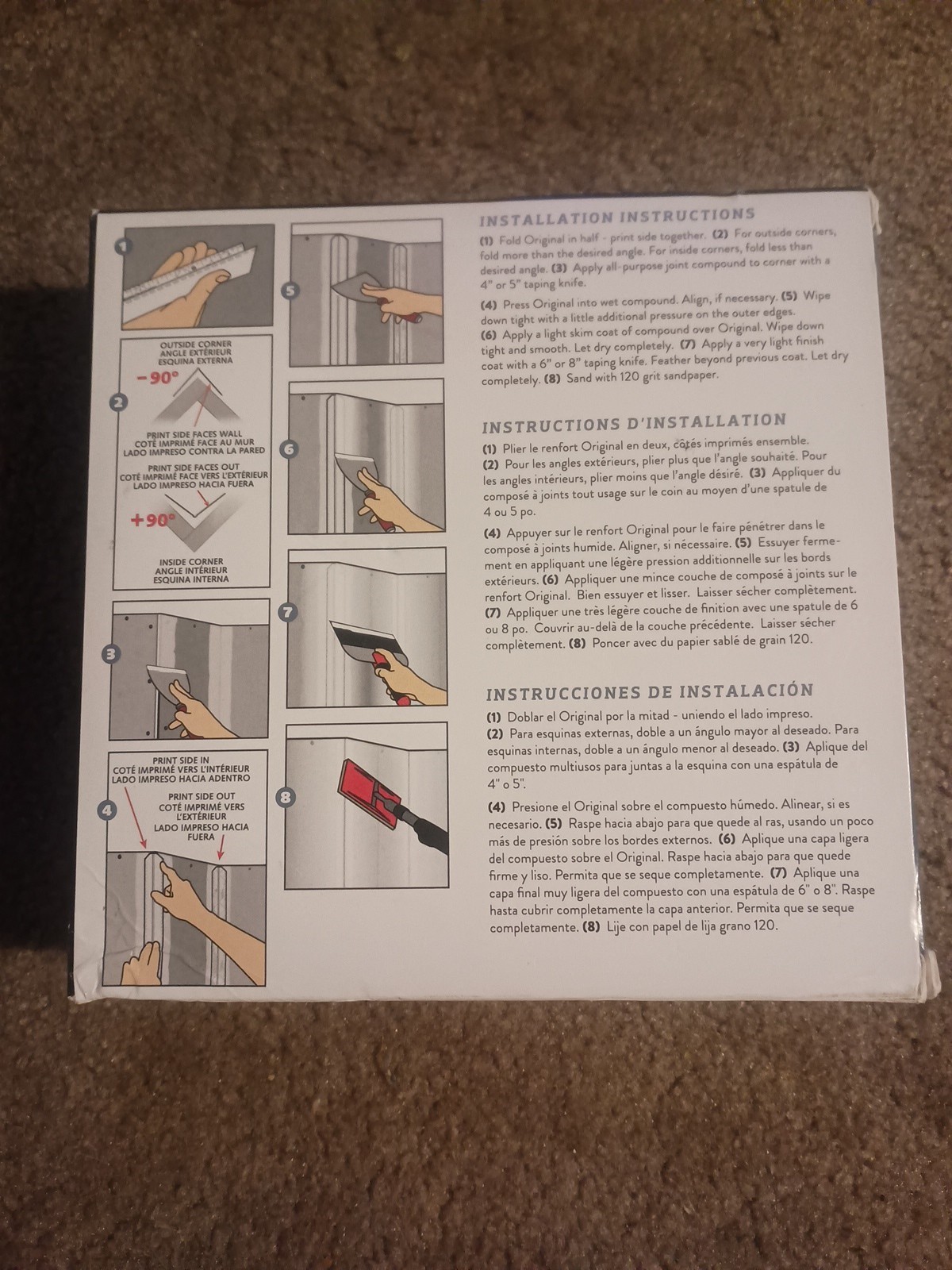 1

2

OUTSIDE CORNER
ANGLE EXTÉRIEUR
ESQUINA EXTERNA

−90°

PRINT SIDE FACES WALL
COTÉ IMPRIMÉ FACE AU MUR
LADO IMPRESO CONTRA LA PARED

PRINT SIDE FACES OUT
COTÉ IMPRIMÉ FACE VERS L'EXTÉRIEUR
LADO IMPRESO HACIA FUERA

+90°

INSIDE CORNER
ANGLE INTÉRIEUR
ESQUINA INTERNA

3

4

PRINT SIDE IN
COTÉ IMPRIMÉ VERS L'INTÉRIEUR
LADO IMPRESO HACIA ADENTRO

PRINT SIDE OUT
COTÉ IMPRIMÉ VERS L'EXTÉRIEUR
LADO IMPRESO HACIA FUERA

5

6

7

8

INSTALLATION INSTRUCTIONS

(1) Fold Original in half - print side together. (2) For outside corners, fold more than the desired angle. For inside corners, fold less than desired angle. (3) Apply all-purpose joint compound to corner with a 4" or 5" taping knife.

(4) Press Original into wet compound. Align, if necessary. (5) Wipe down tight with a little additional pressure on the outer edges. (6) Apply a light skim coat of compound over Original. Wipe down tight and smooth. Let dry completely. (7) Apply a very light finish coat with a 6" or 8" taping knife. Feather beyond previous coat. Let dry completely. (8) Sand with 120 grit sandpaper.

INSTRUCTIONS D'INSTALLATION

(1) Plier le renfort Original en deux, côtés imprimés ensemble. (2) Pour les angles extérieurs, plier plus que l'angle souhaité. Pour les angles intérieurs, plier moins que l'angle désiré. (3) Appliquer du composé à joints tout usage sur le coin au moyen d'une spatule de 4 ou 5 po.

(4) Appuyer sur le renfort Original pour le faire pénétrer dans le composé à joints humide. Aligner, si nécessaire. (5) Essuyer fermement en appliquant une légère pression additionnelle sur les bords extérieurs. (6) Appliquer une mince couche de composé à joints sur le renfort Original. Bien essuyer et lisser. Laisser sécher complètement. (7) Appliquer une très légère couche de finition avec une spatule de 6 ou 8 po. Couvrir au-delà de la couche précédente. Laisser sécher complètement. (8) Poncer avec du papier sablé de grain 120.

INSTRUCCIONES DE INSTALACIÓN

(1) Doblar el Original por la mitad - uniendo el lado impreso. (2) Para esquinas externas, doble a un ángulo mayor al deseado. Para esquinas internas, doble a un ángulo menor al deseado. (3) Aplique del compuesto multiusos para juntas a la esquina con una espátula de 4" o 5".

(4) Presione el Original sobre el compuesto húmedo. Alinear, si es necesario. (5) Raspe hacia abajo para que quede al ras, usando un poco más de presión sobre los bordes externos. (6) Aplique una capa ligera del compuesto sobre el Original. Raspe hacia abajo para que quede firme y liso. Permita que se seque completamente. (7) Aplique una capa final muy ligera del compuesto con una espátula de 6" o 8". Raspe hasta cubrir completamente la capa anterior. Permita que se seque completamente. (8) Lije con papel de lija grano 120.