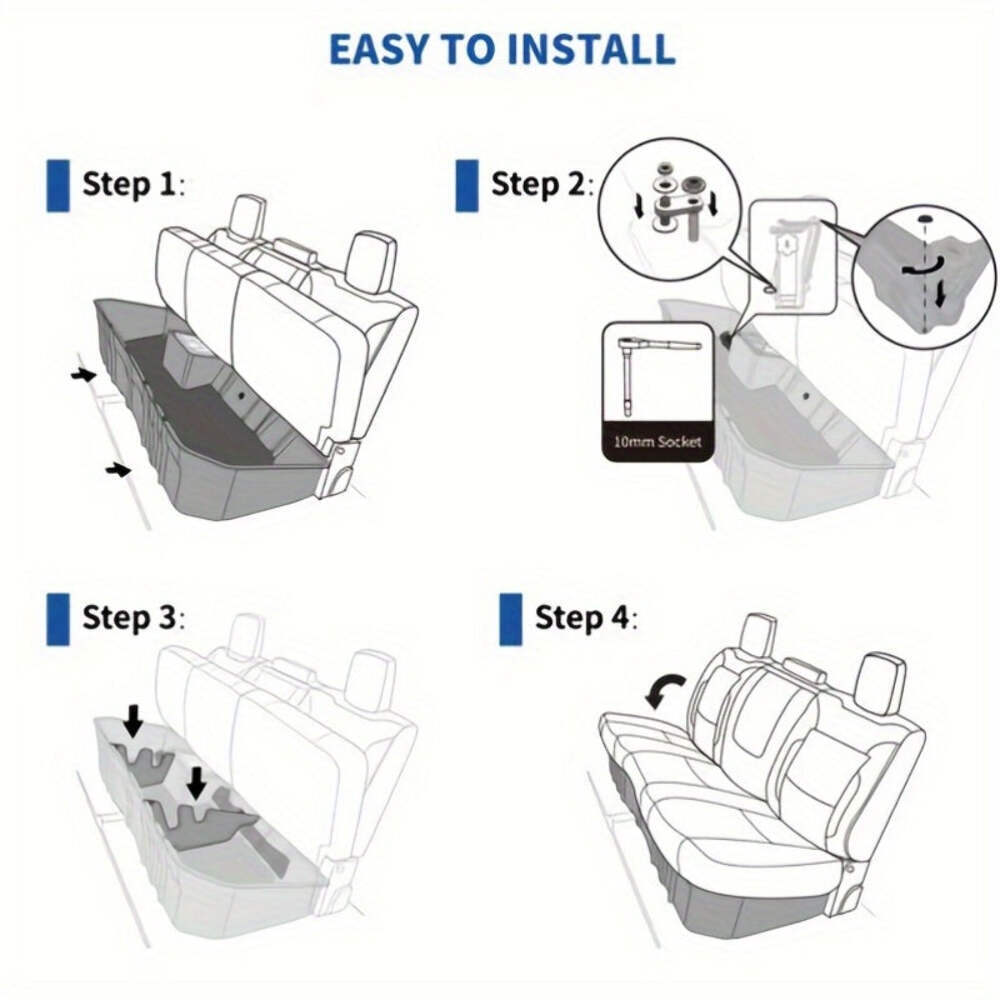 EASY TO INSTALL

Step 1:

Step 2:

10mm Socket

Step 3:

Step 4: