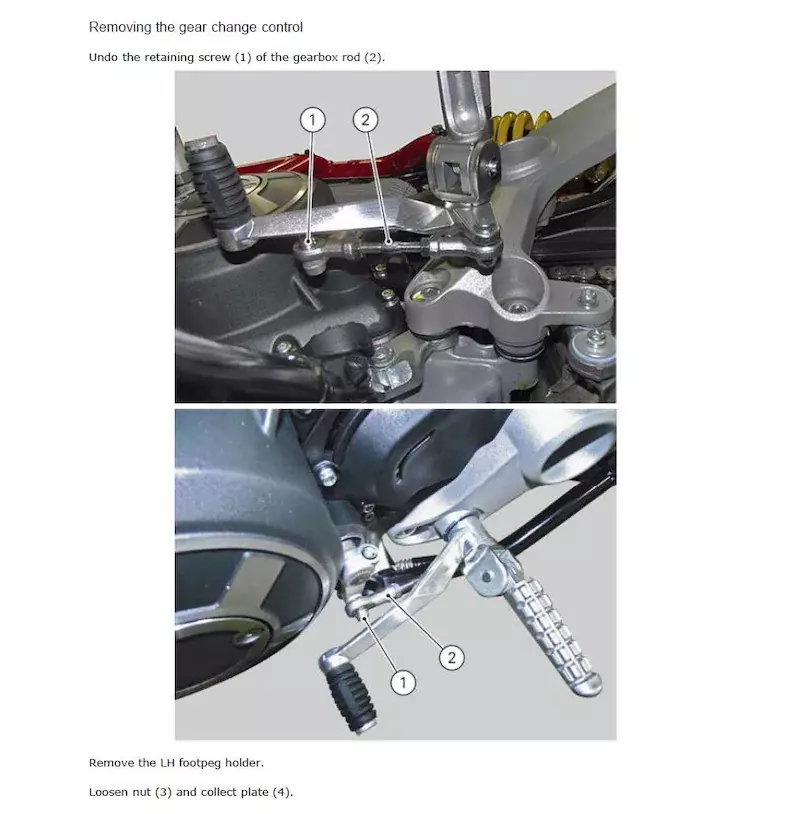 Removing the gear change control

Undo the retaining screw (1) of the gearbox rod (2).

1

2

2

1

Remove the LH footpeg holder.

Loosen nut (3) and collect plate (4).