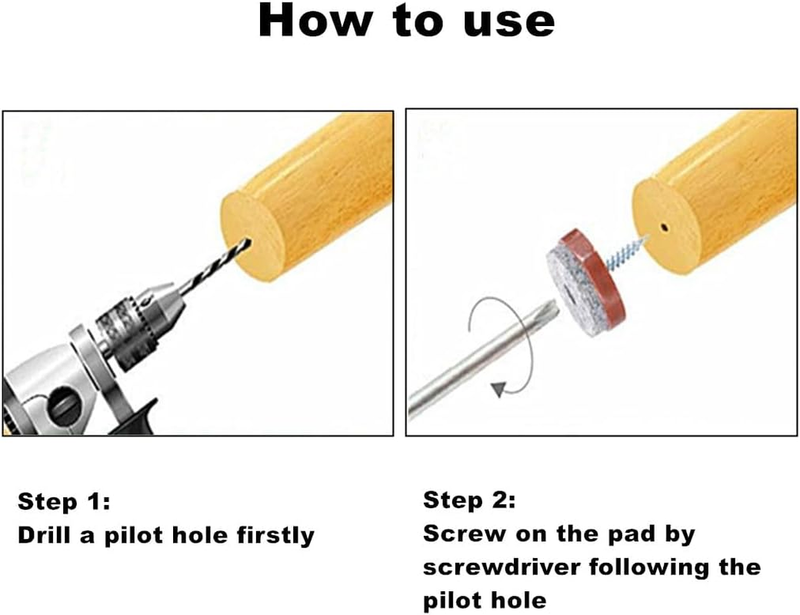 How to use

Step 1:
Drill a pilot hole firstly

Step 2:
Screw on the pad by screwdriver following the pilot hole