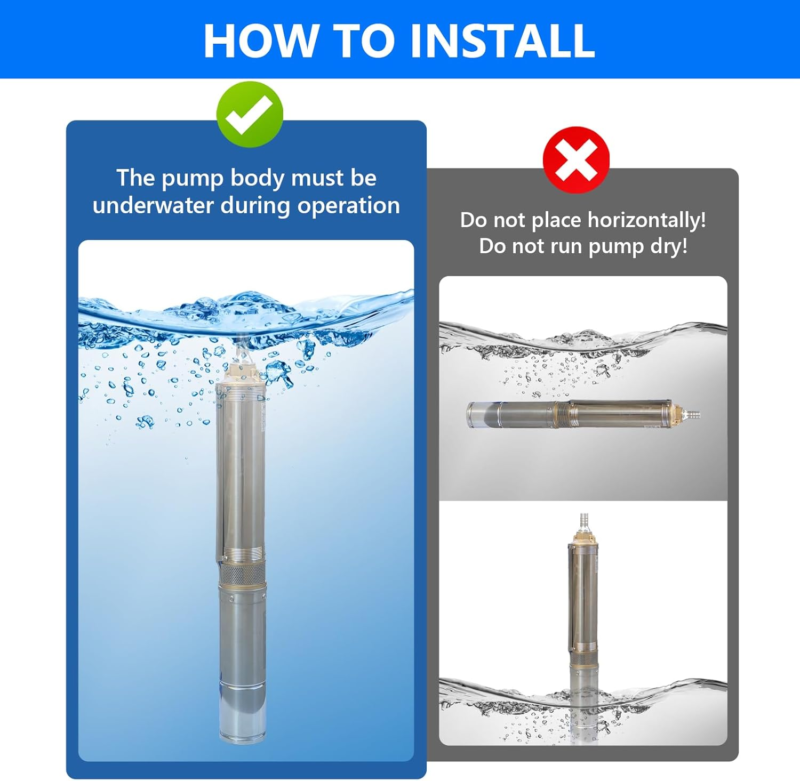 HOW TO INSTALL

The pump body must be underwater during operation

Do not place horizontally!
Do not run pump dry!