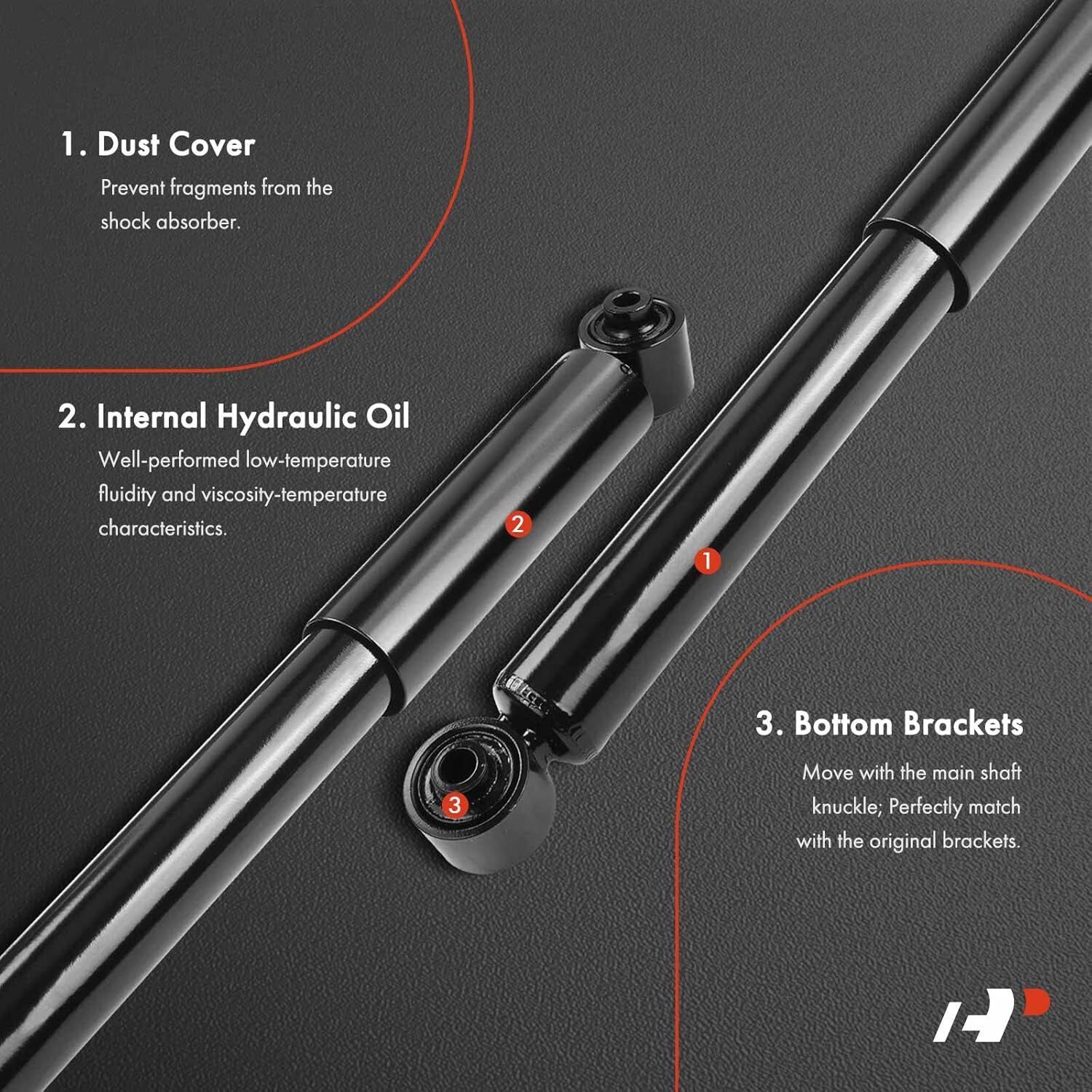 1. Dust Cover
Prevent fragments from the shock absorber.

2. Internal Hydraulic Oil
Well-performed low-temperature fluidity and viscosity-temperature characteristics.

2

1

3

3. Bottom Brackets
Move with the main shaft knuckle; Perfectly match with the original brackets.