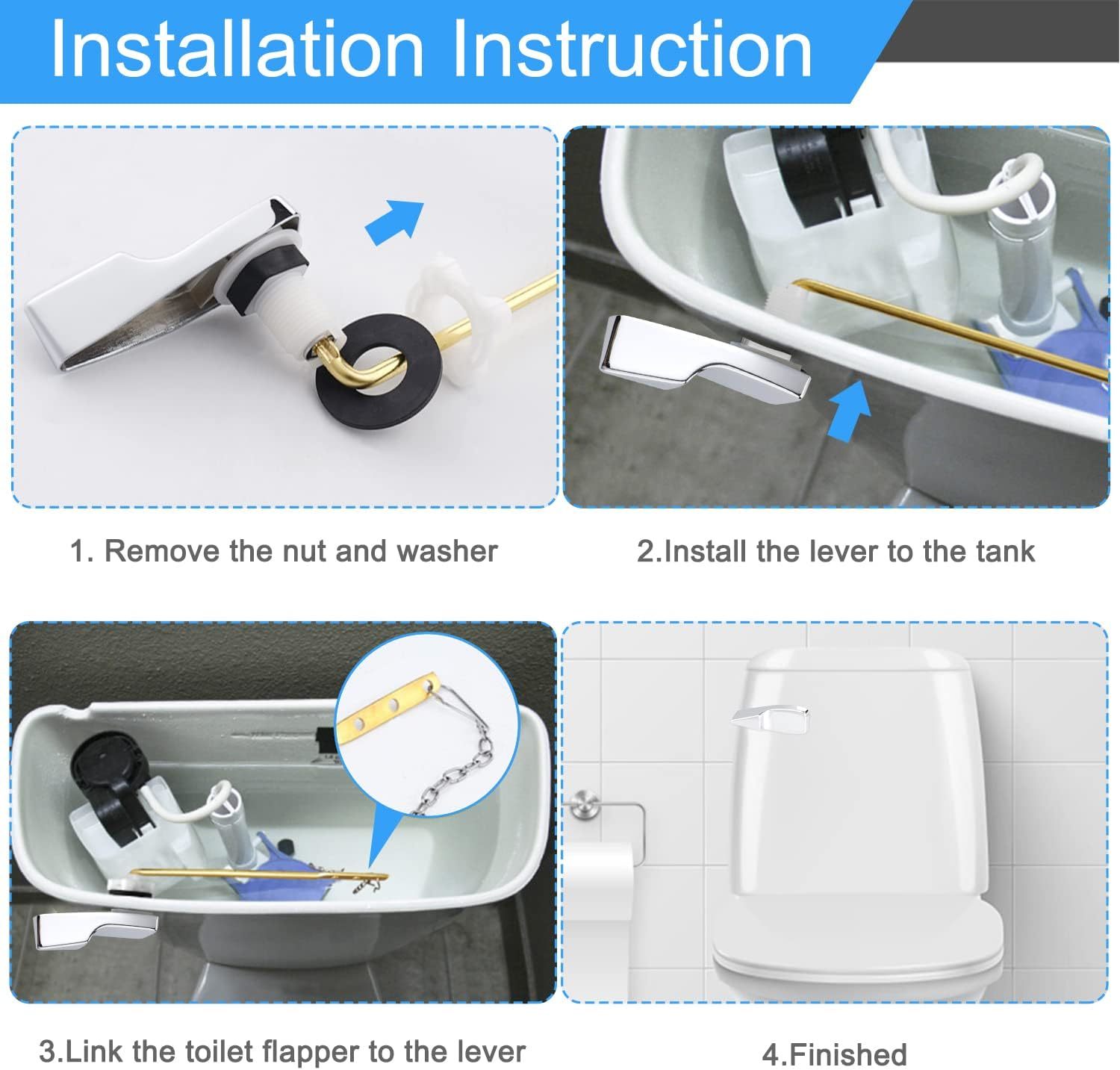 Installation Instruction

1. Remove the nut and washer

2.Install the lever to the tank

3.Link the toilet flapper to the lever

4.Finished