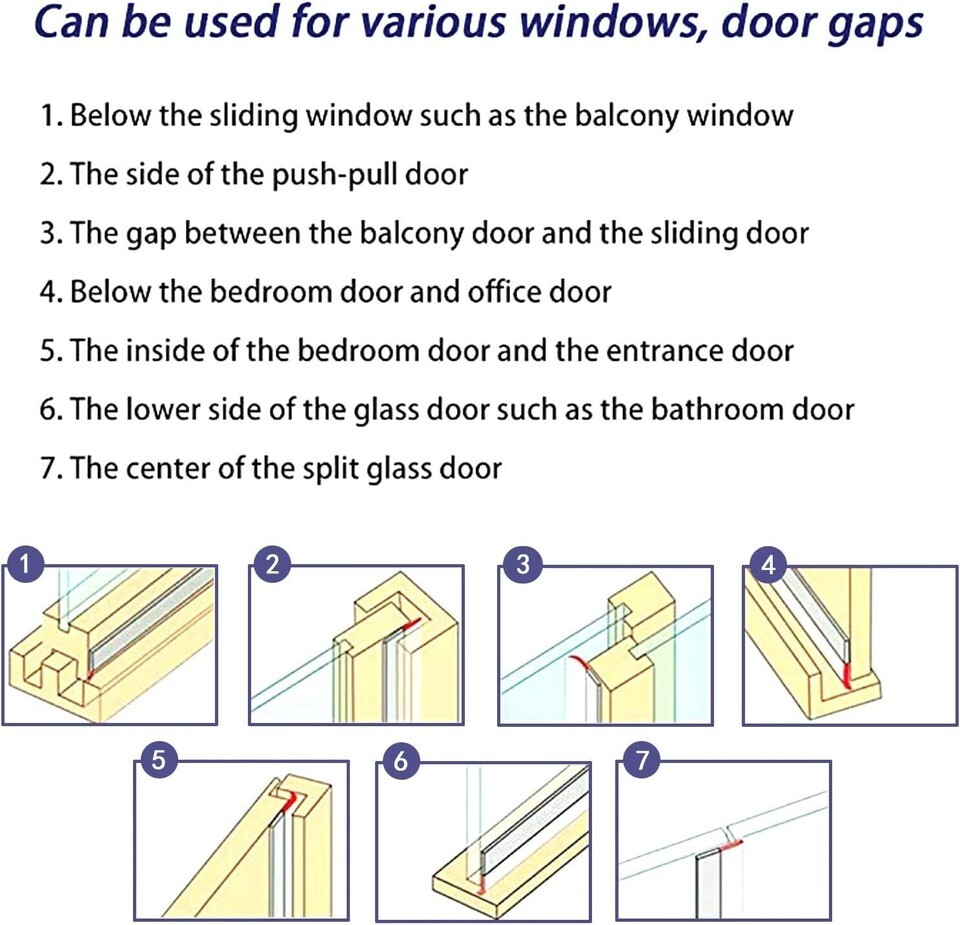 Can be used for various windows, door gaps

1. Below the sliding window such as the balcony window
2. The side of the push-pull door
3. The gap between the balcony door and the sliding door
4. Below the bedroom door and office door
5. The inside of the bedroom door and the entrance door
6. The lower side of the glass door such as the bathroom door
7. The center of the split glass door

1
2
3
4
5
6
7