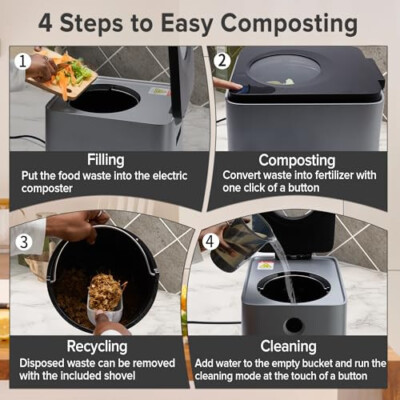 4 Steps to Easy Composting

1

Filling
Put the food waste into the electric composter

2

Composting
Convert waste into fertilizer with one click of a button

3

Recycling
Disposed waste can be removed with the included shovel

4

Cleaning
Add water to the empty bucket and run the cleaning mode at the touch of a button