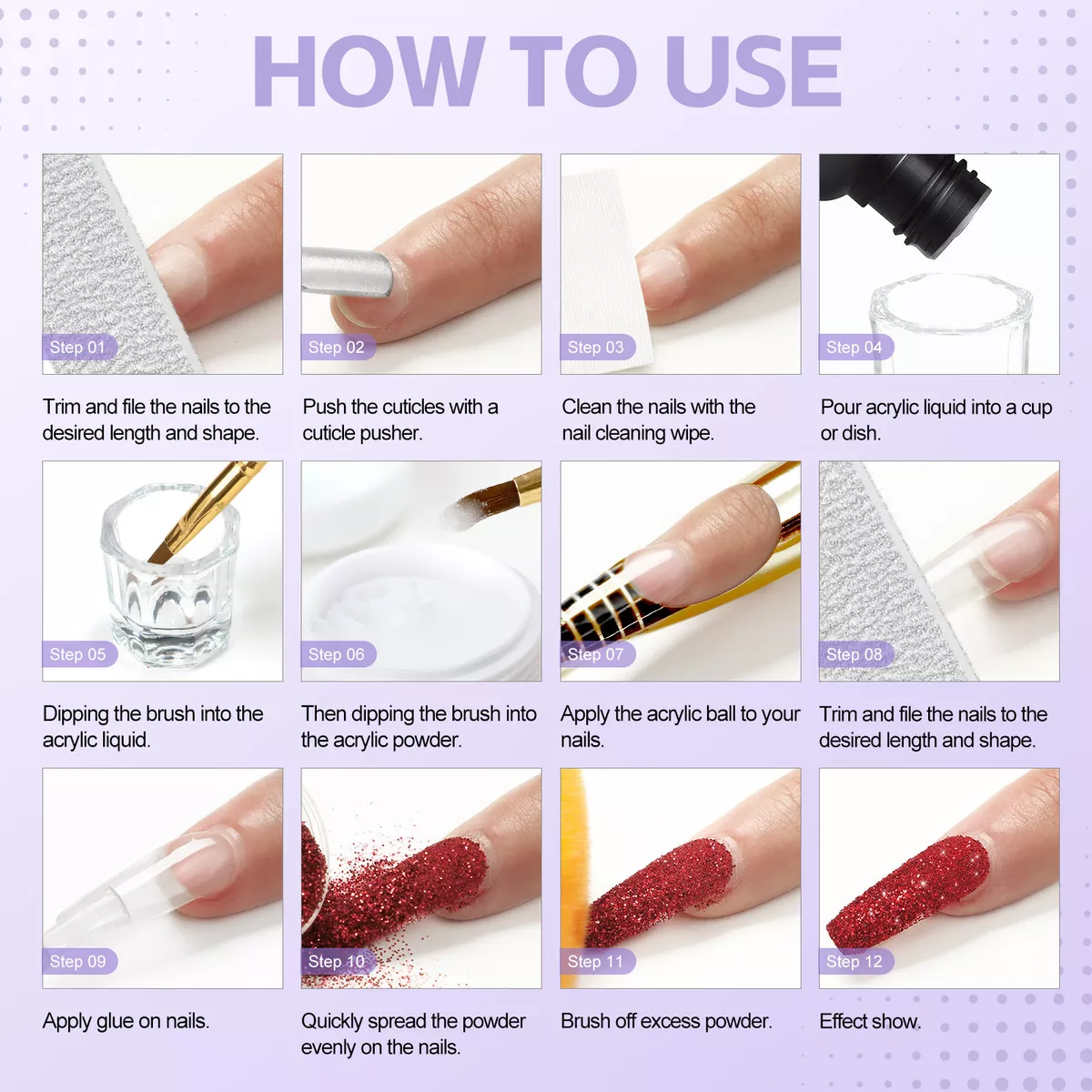 HOW TO USE

Step 01
Trim and file the nails to the desired length and shape.

Step 02
Push the cuticles with a cuticle pusher.

Step 03
Clean the nails with the nail cleaning wipe.

Step 04
Pour acrylic liquid into a cup or dish.

Step 05
Dipping the brush into the acrylic liquid.

Step 06
Then dipping the brush into the acrylic powder.

Step 07
Apply the acrylic ball to your nails.

Step 08
Trim and file the nails to the desired length and shape.

Step 09
Apply glue on nails.

Step 10
Quickly spread the powder evenly on the nails.

Step 11
Brush off excess powder.

Step 12
Effect show.