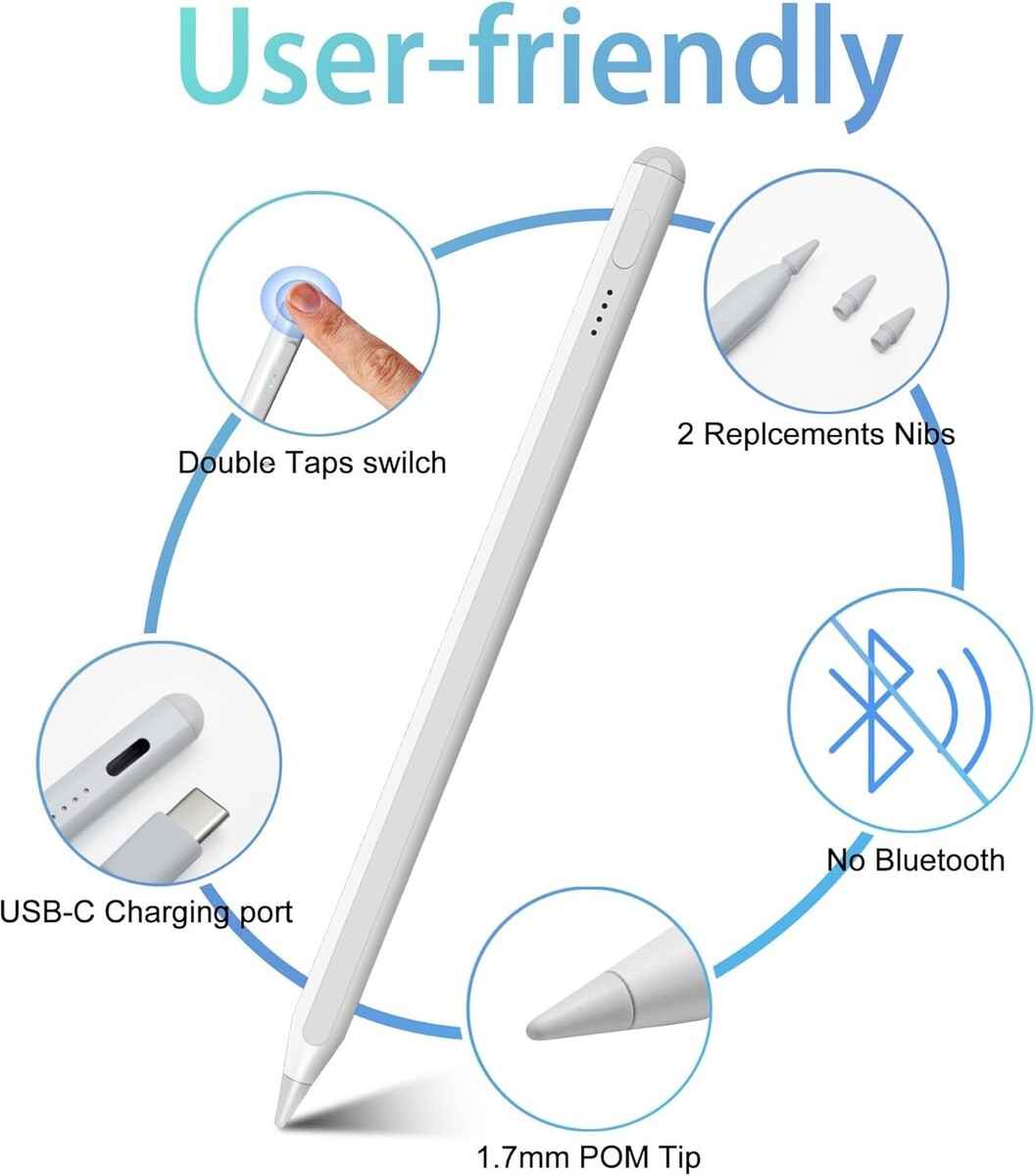 User-friendly

Double Taps swilch

2 Replcements Nibs

USB-C Charging port

No Bluetooth

1.7mm POM Tip