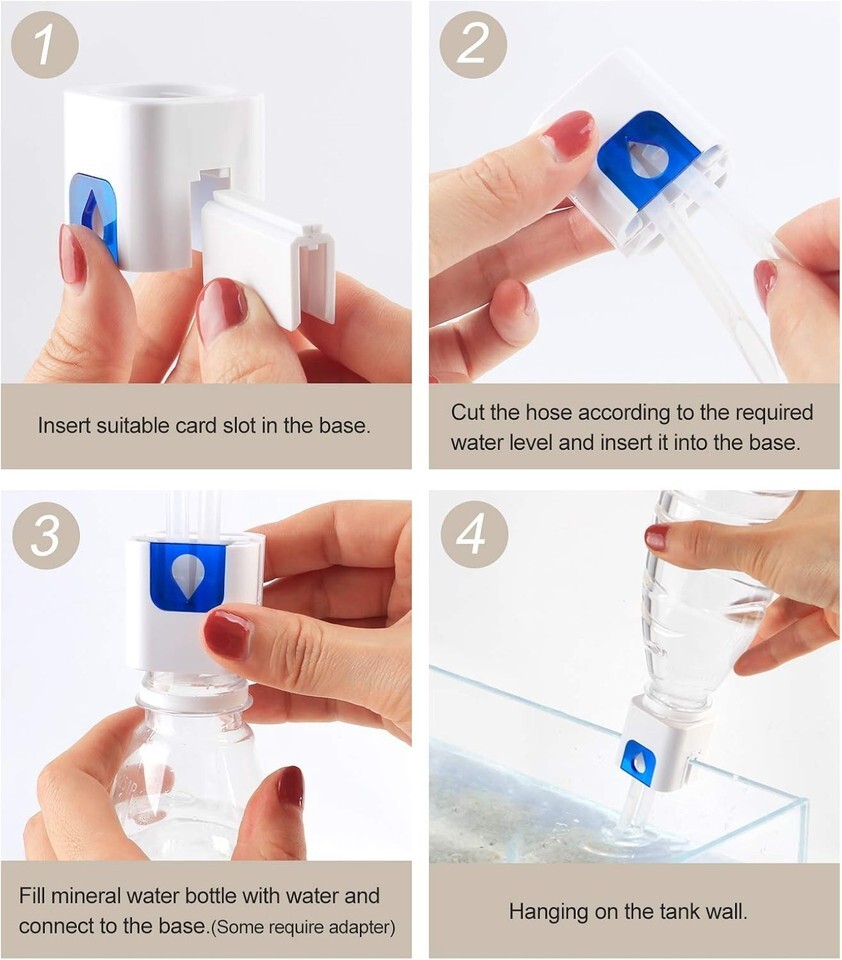 1

Insert suitable card slot in the base.

2

Cut the hose according to the required water level and insert it into the base.

3

Fill mineral water bottle with water and connect to the base.(Some require adapter)

4

Hanging on the tank wall.