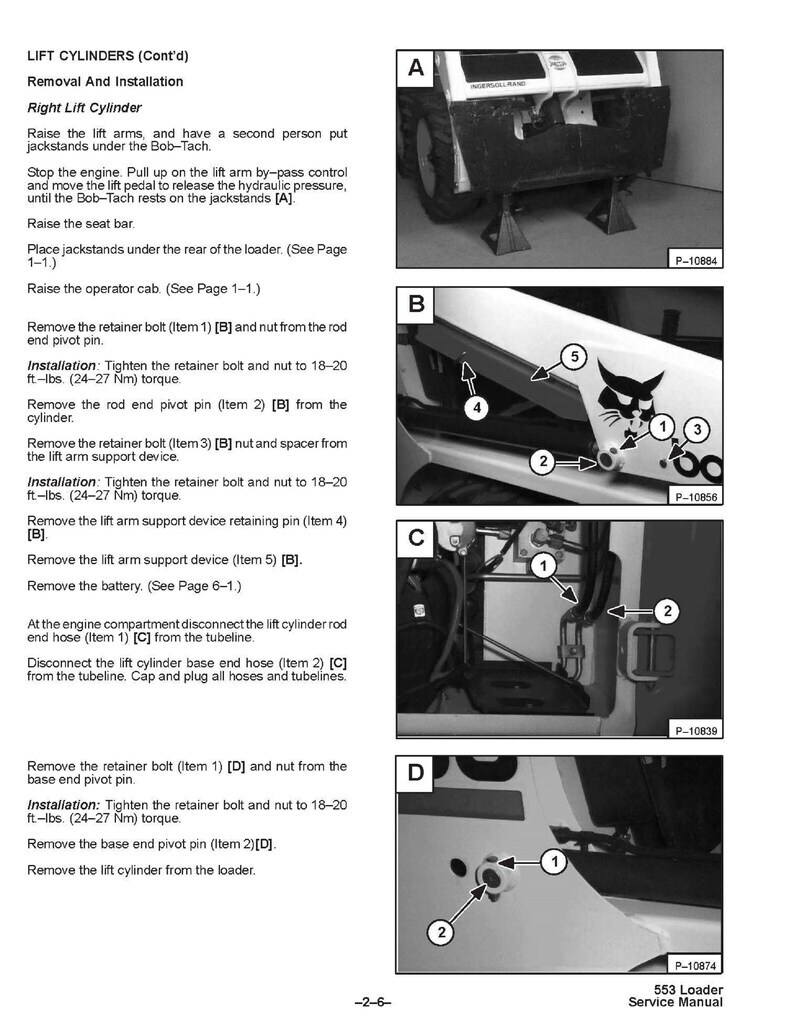 LIFT CYLINDERS (Cont'd)

Removal And Installation

Right Lift Cylinder

Raise the lift arms, and have a second person put jackstands under the Bob–Tach.

Stop the engine. Pull up on the lift arm by–pass control and move the lift pedal to release the hydraulic pressure, until the Bob–Tach rests on the jackstands [A].

Raise the seat bar.

Place jackstands under the rear of the loader. (See Page 1–1.)

Raise the operator cab. (See Page 1–1.)

Remove the retainer bolt (Item 1) [B] and nut from the rod end pivot pin.

Installation: Tighten the retainer bolt and nut to 18–20 ft.–lbs. (24–27 Nm) torque.

Remove the rod end pivot pin (Item 2) [B] from the cylinder.

Remove the retainer bolt (Item 3) [B] nut and spacer from the lift arm support device.

Installation: Tighten the retainer bolt and nut to 18–20 ft.–lbs. (24–27 Nm) torque.

Remove the lift arm support device retaining pin (Item 4) [B].

Remove the lift arm support device (Item 5) [B].

Remove the battery. (See Page 6–1.)

At the engine compartment disconnect the lift cylinder rod end hose (Item 1) [C] from the tubeline.

Disconnect the lift cylinder base end hose (Item 2) [C] from the tubeline. Cap and plug all hoses and tubelines.

Remove the retainer bolt (Item 1) [D] and nut from the base end pivot pin.

Installation: Tighten the retainer bolt and nut to 18–20 ft.–lbs. (24–27 Nm) torque.

Remove the base end pivot pin (Item 2)[D].

Remove the lift cylinder from the loader.

A

INGERSOLL-RAND

P–10884

B

5

4

1

3

2

P–10856

C

1

2

P–10839

D

1

2

P–10874

–2–6–

553 Loader
Service Manual