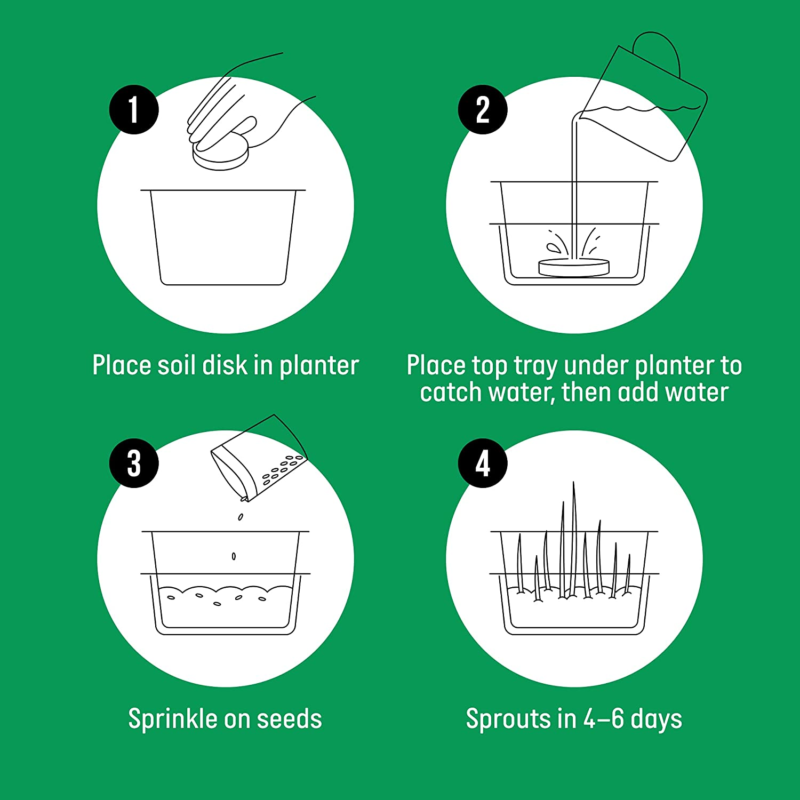 1

Place soil disk in planter

2

Place top tray under planter to catch water, then add water

3

Sprinkle on seeds

4

Sprouts in 4–6 days