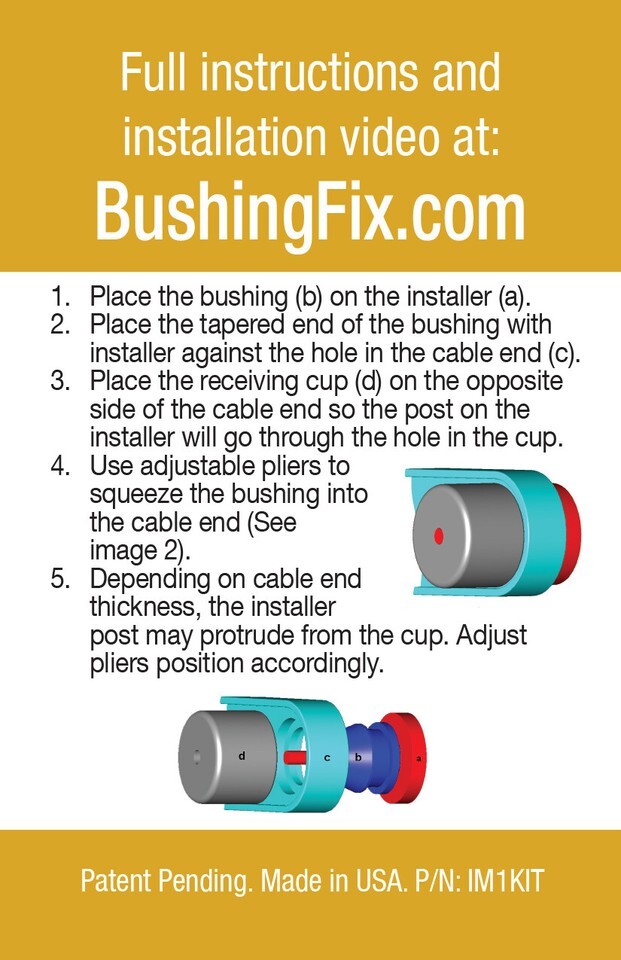 Full instructions and installation video at:
BushingFix.com

1. Place the bushing (b) on the installer (a).
2. Place the tapered end of the bushing with installer against the hole in the cable end (c).
3. Place the receiving cup (d) on the opposite side of the cable end so the post on the installer will go through the hole in the cup.
4. Use adjustable pliers to squeeze the bushing into the cable end (See image 2).
5. Depending on cable end thickness, the installer post may protrude from the cup. Adjust pliers position accordingly.

d
c
b
a

Patent Pending. Made in USA. P/N: IM1KIT