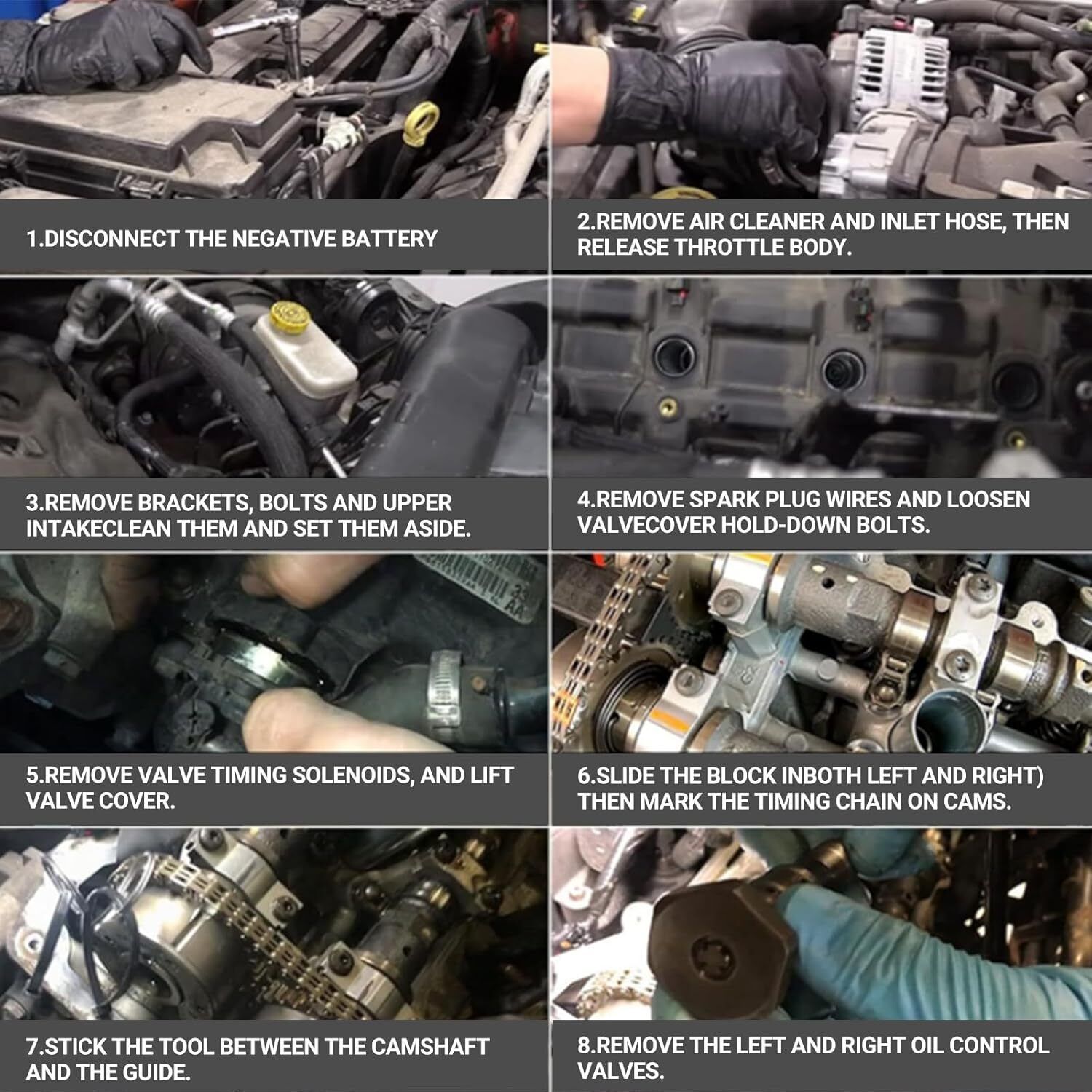 1.DISCONNECT THE NEGATIVE BATTERY

2.REMOVE AIR CLEANER AND INLET HOSE, THEN RELEASE THROTTLE BODY.

3.REMOVE BRACKETS, BOLTS AND UPPER INTAKECLEAN THEM AND SET THEM ASIDE.

4.REMOVE SPARK PLUG WIRES AND LOOSEN VALVECOVER HOLD-DOWN BOLTS.

5.REMOVE VALVE TIMING SOLENOIDS, AND LIFT VALVE COVER.

6.SLIDE THE BLOCK INBOTH LEFT AND RIGHT) THEN MARK THE TIMING CHAIN ON CAMS.

7.STICK THE TOOL BETWEEN THE CAMSHAFT AND THE GUIDE.

8.REMOVE THE LEFT AND RIGHT OIL CONTROL VALVES.