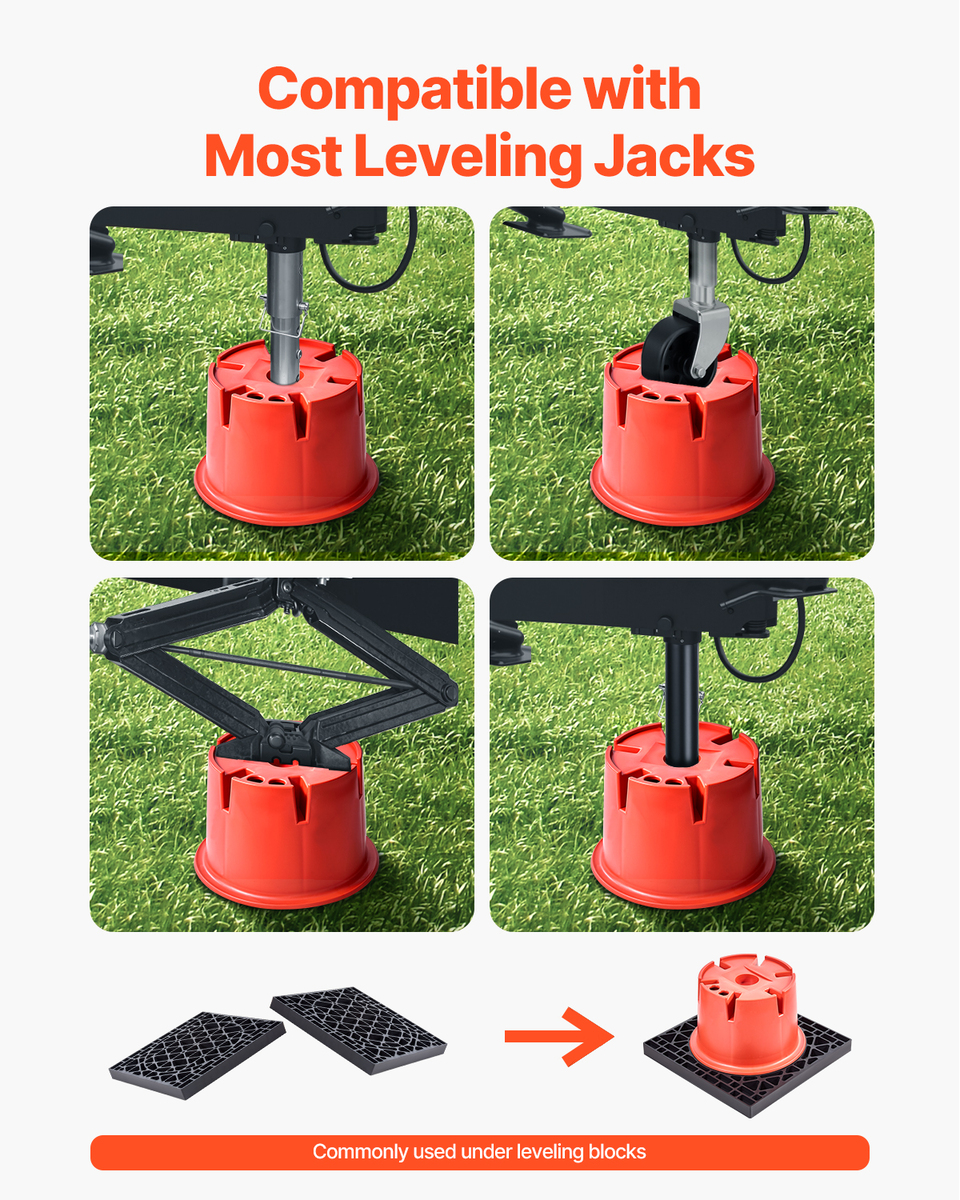 Compatible with
Most Leveling Jacks

Commonly used under leveling blocks