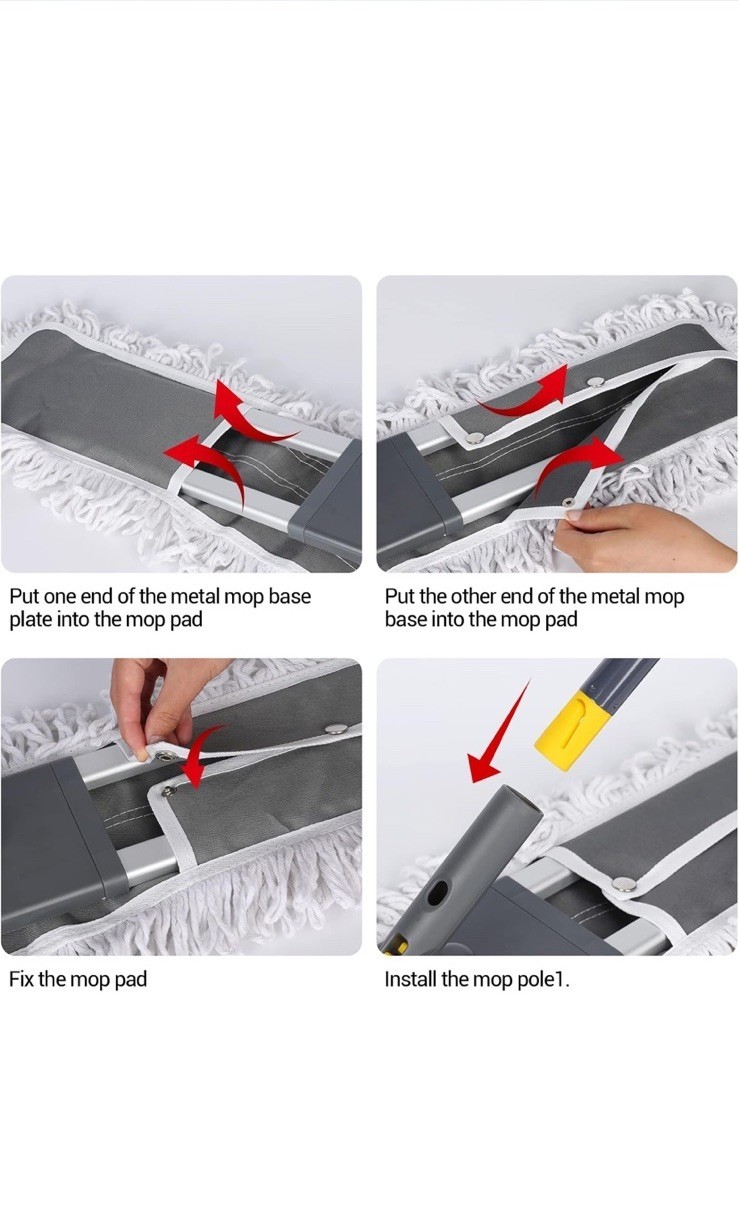 Put one end of the metal mop base plate into the mop pad

Put the other end of the metal mop base into the mop pad

Fix the mop pad

Install the mop pole1.