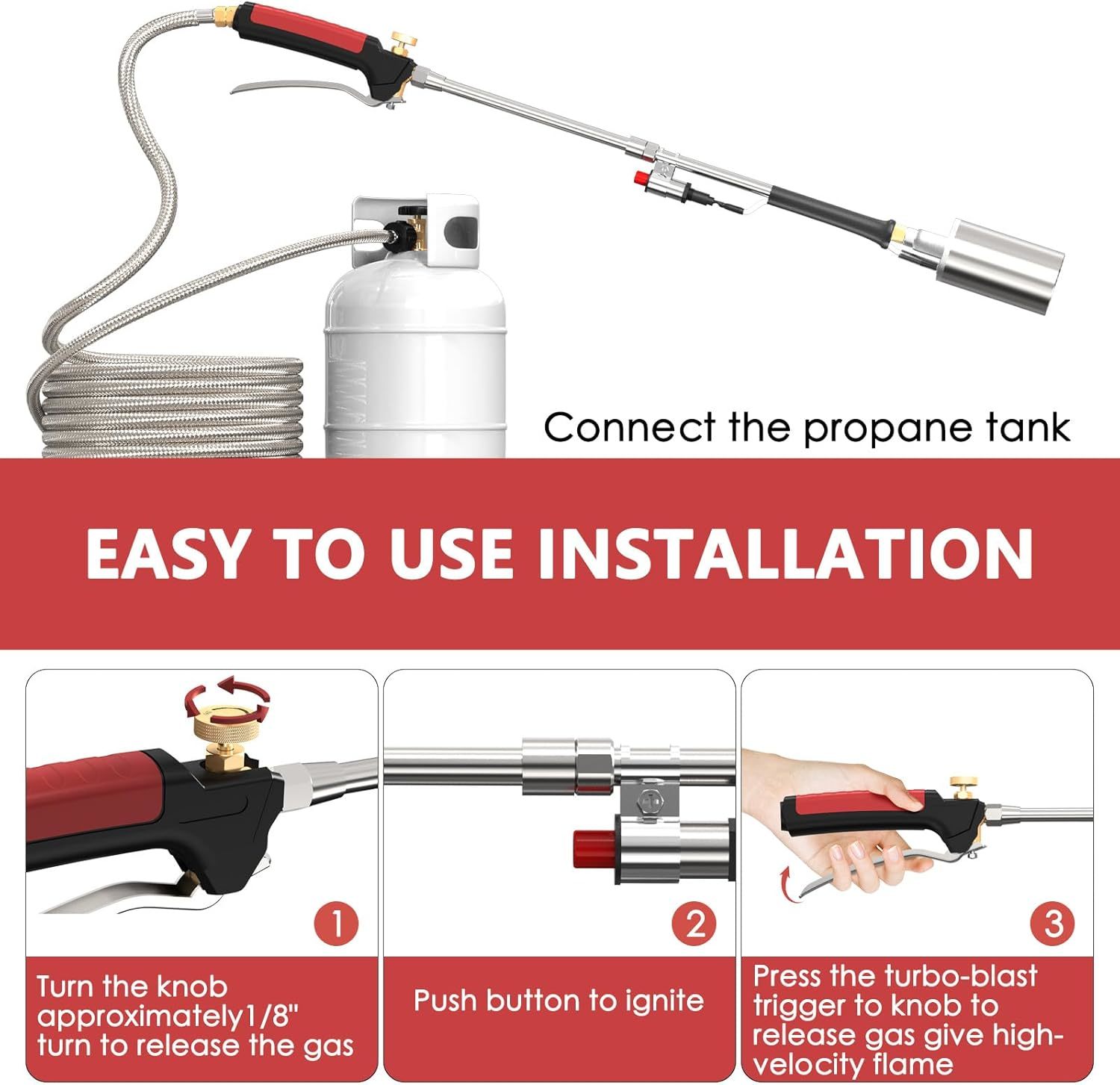 Connect the propane tank

EASY TO USE INSTALLATION

1

Turn the knob approximately1/8" turn to release the gas

2

Push button to ignite

3

Press the turbo-blast trigger to knob to release gas give high-velocity flame