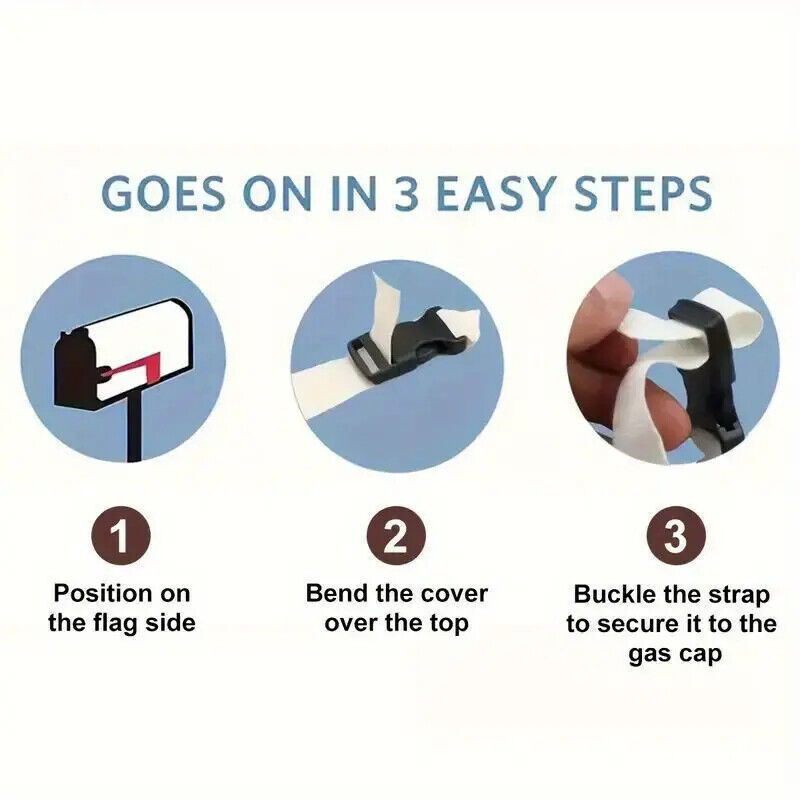 GOES ON IN 3 EASY STEPS

1
Position on the flag side

2
Bend the cover over the top

3
Buckle the strap to secure it to the gas cap