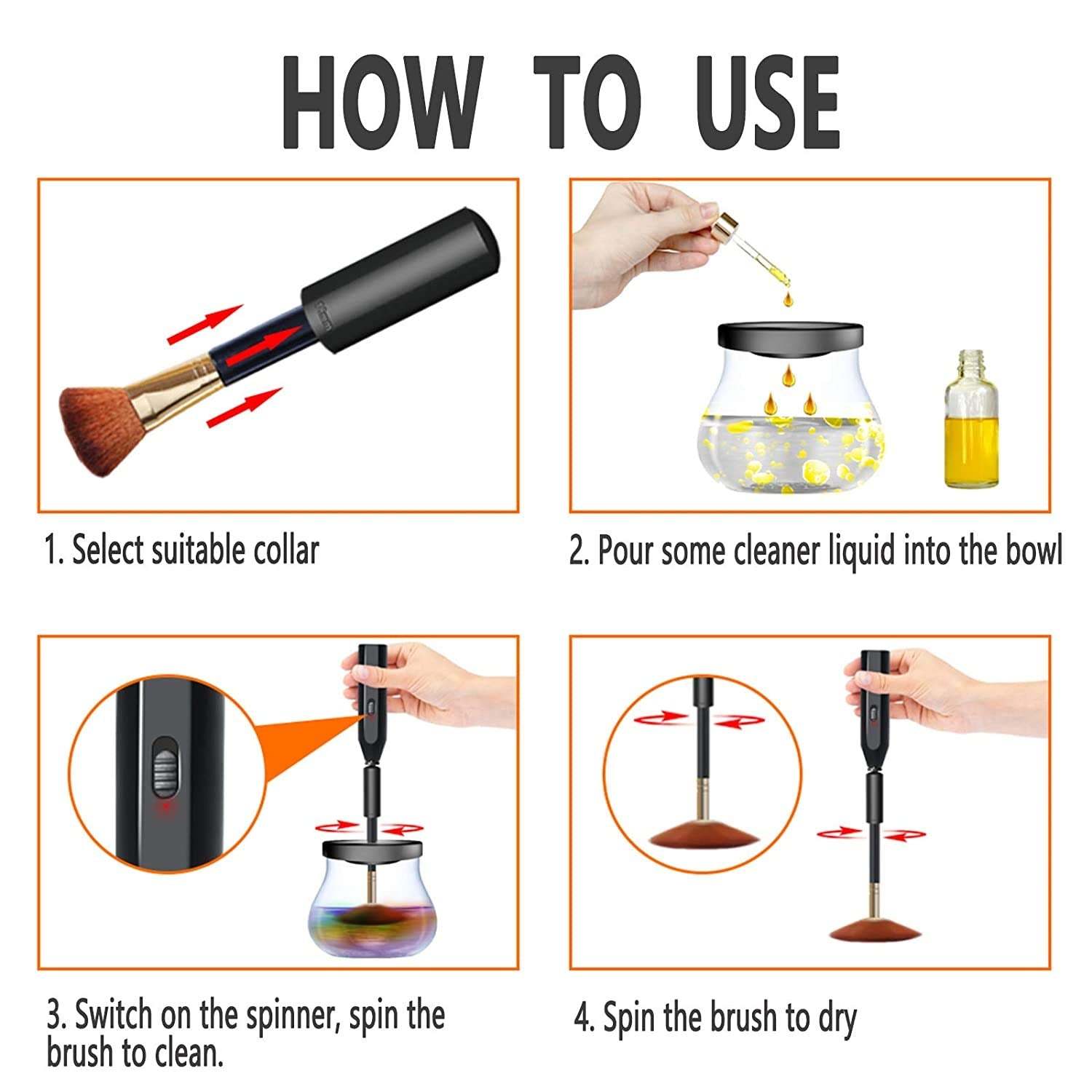 HOW TO USE

1. Select suitable collar

2. Pour some cleaner liquid into the bowl

3. Switch on the spinner, spin the brush to clean.

4. Spin the brush to dry