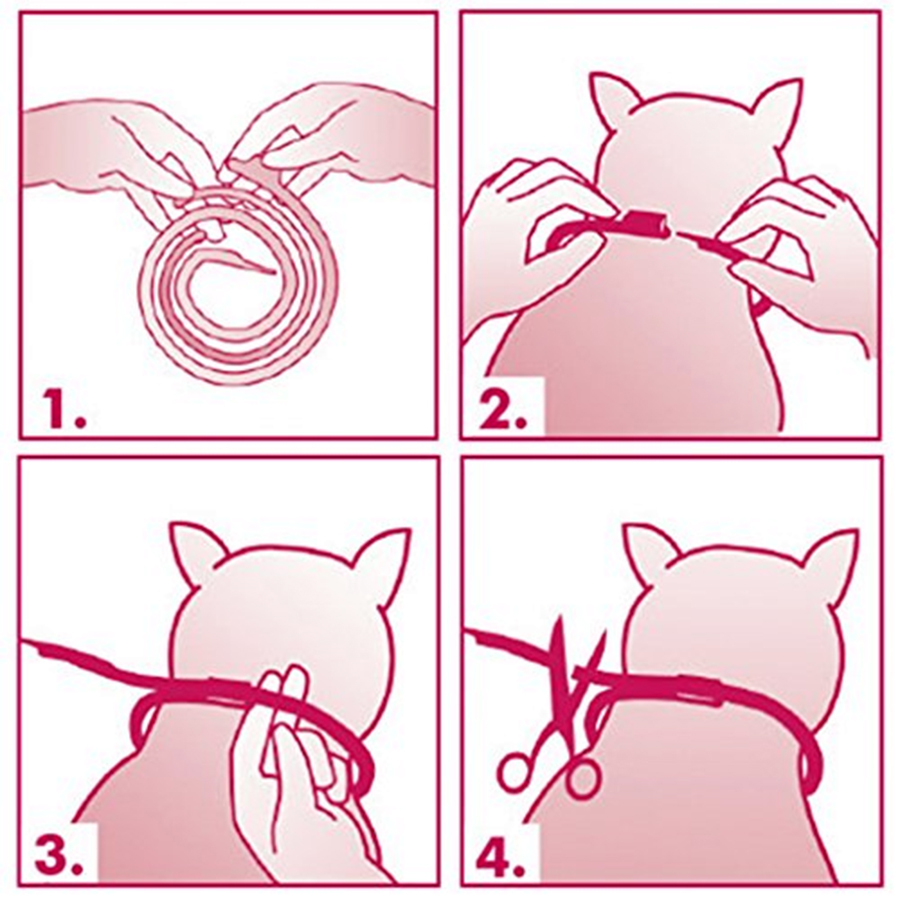 1.

2.

3.

4.